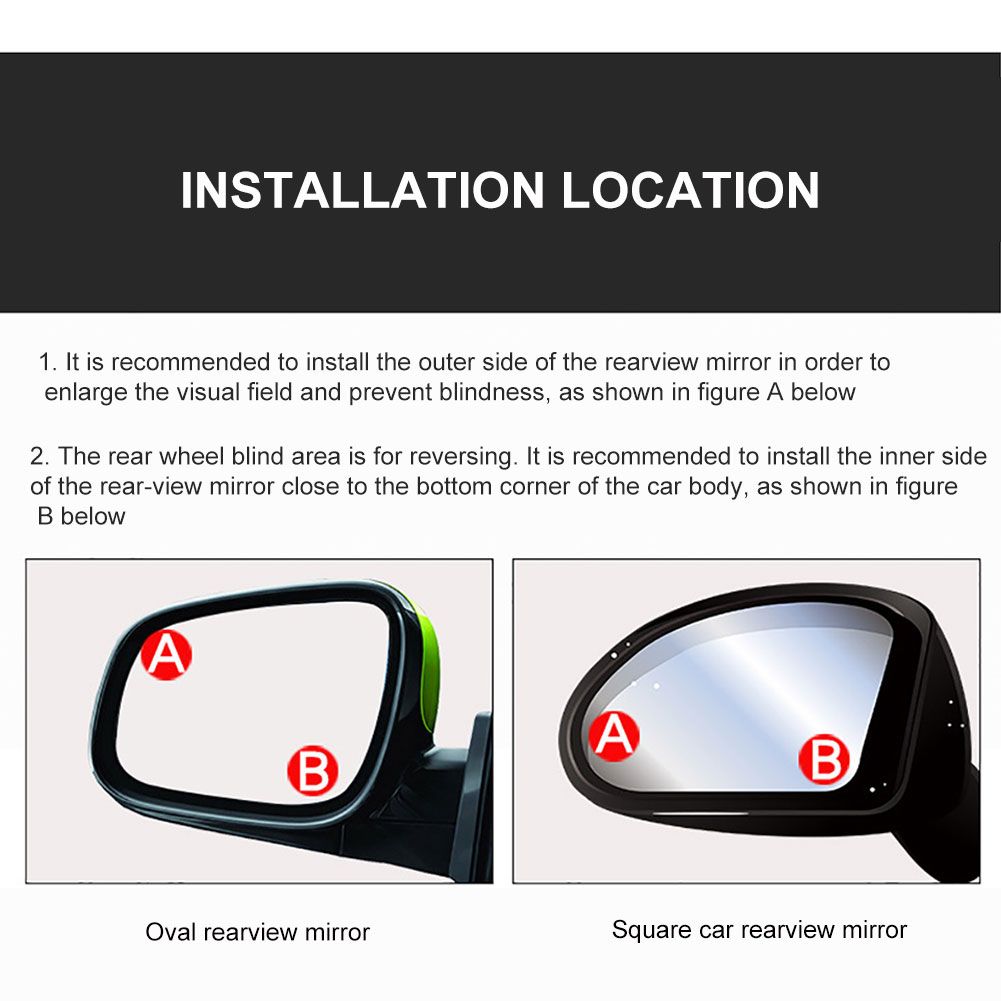 INSTALLATION LOCATION

1. It is recommended to install the outer side of the rearview mirror in order to enlarge the visual field and prevent blindness, as shown in figure A below

2. The rear wheel blind area is for reversing. It is recommended to install the inner side of the rear-view mirror close to the bottom corner of the car body, as shown in figure B below

A

B

A

B

Oval rearview mirror

Square car rearview mirror