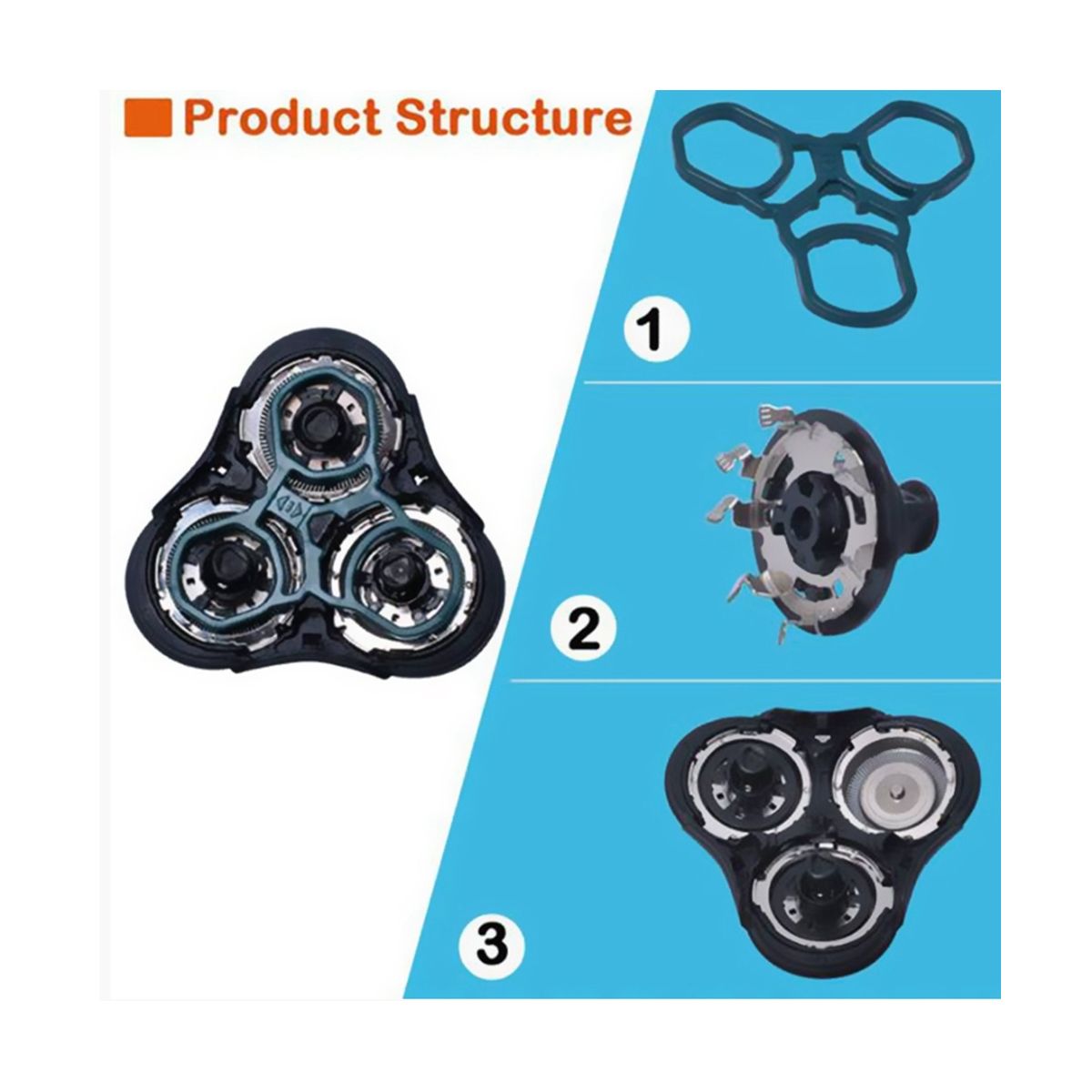 Product Structure

1

2

3