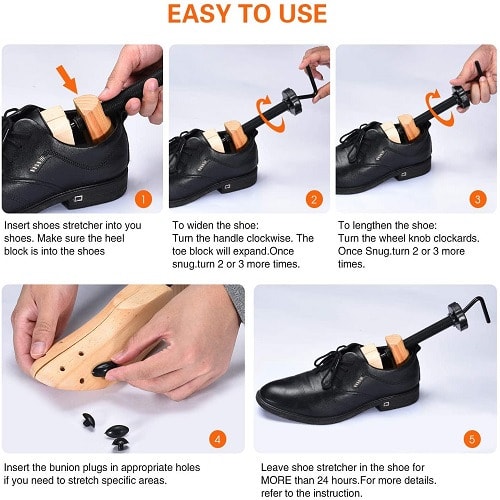 EASY TO USE

1

Insert shoes stretcher into you shoes. Make sure the heel block is into the shoes

2

To widen the shoe:
Turn the handle clockwise. The toe block will expand.Once snug.turn 2 or 3 more times.

3

To lengthen the shoe:
Turn the wheel knob clockards. Once Snug.turn 2 or 3 more times.

4

Insert the bunion plugs in appropriate holes if you need to stretch specific areas.

5

Leave shoe stretcher in the shoe for MORE than 24 hours.For more details. refer to the instruction.