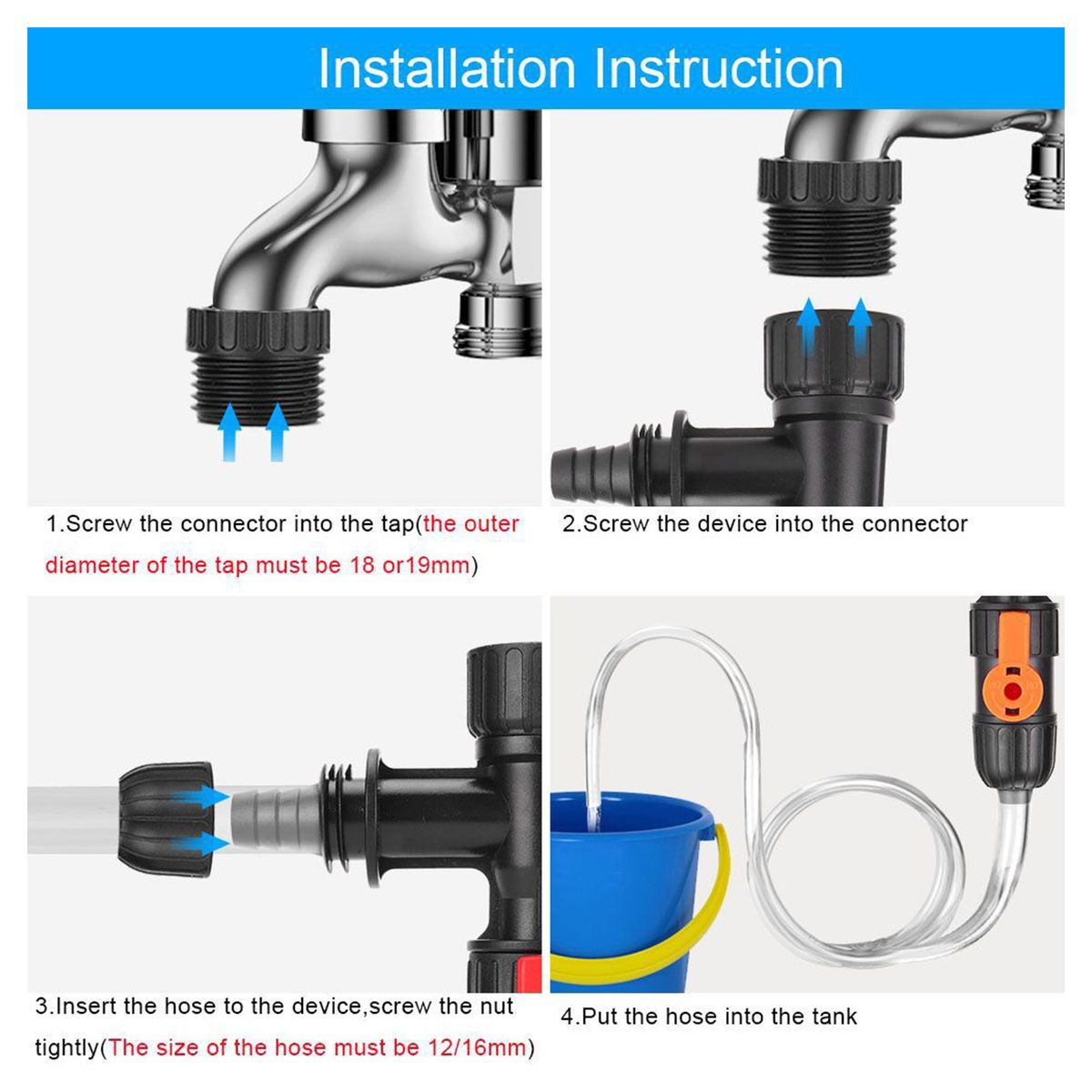 Installation Instruction

1.Screw the connector into the tap(the outer diameter of the tap must be 18 or19mm)

2.Screw the device into the connector

3.Insert the hose to the device,screw the nut tightly(The size of the hose must be 12/16mm)

4.Put the hose into the tank