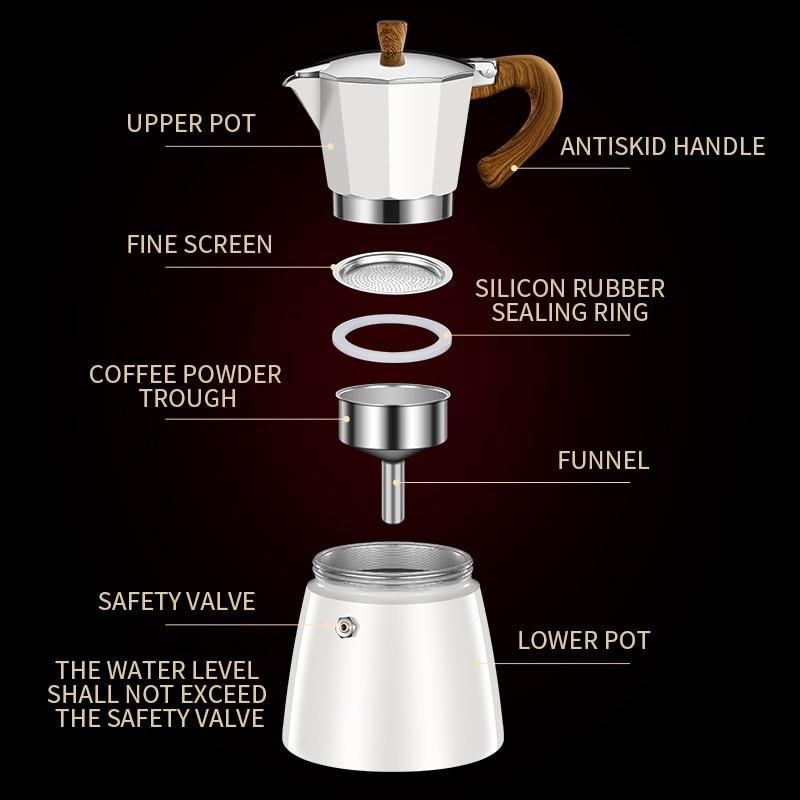 UPPER POT

ANTISKID HANDLE

FINE SCREEN

SILICON RUBBER SEALING RING

COFFEE POWDER TROUGH

FUNNEL

SAFETY VALVE

LOWER POT

THE WATER LEVEL SHALL NOT EXCEED THE SAFETY VALVE