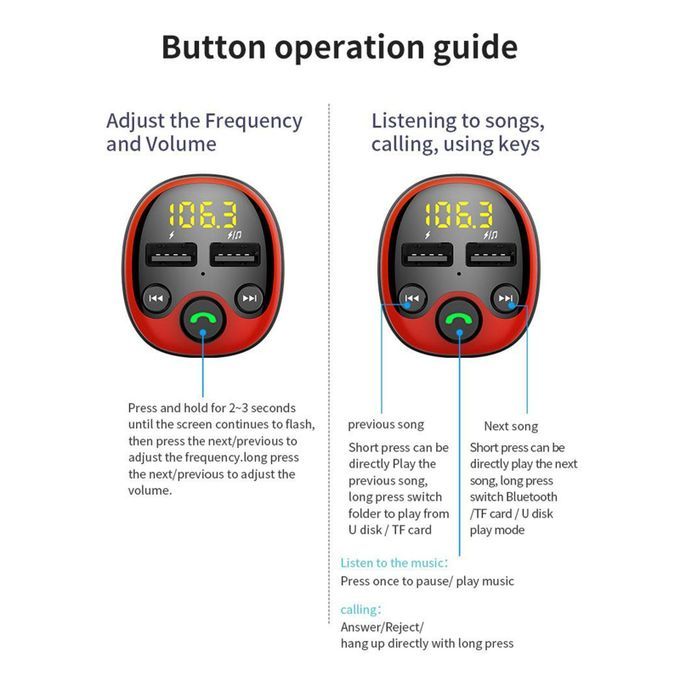 Button operation guide

Adjust the Frequency and Volume

106.3

Press and hold for 2~3 seconds until the screen continues to flash, then press the next/previous to adjust the frequency.long press the next/previous to adjust the volume.

Listening to songs, calling, using keys

106.3

previous song

Short press can be directly Play the previous song, long press switch folder to play from U disk / TF card

Next song

Short press can be directly play the next song, long press switch Bluetooth /TF card / U disk play mode

Listen to the music:
Press once to pause/ play music

calling:
Answer/Reject/
hang up directly with long press