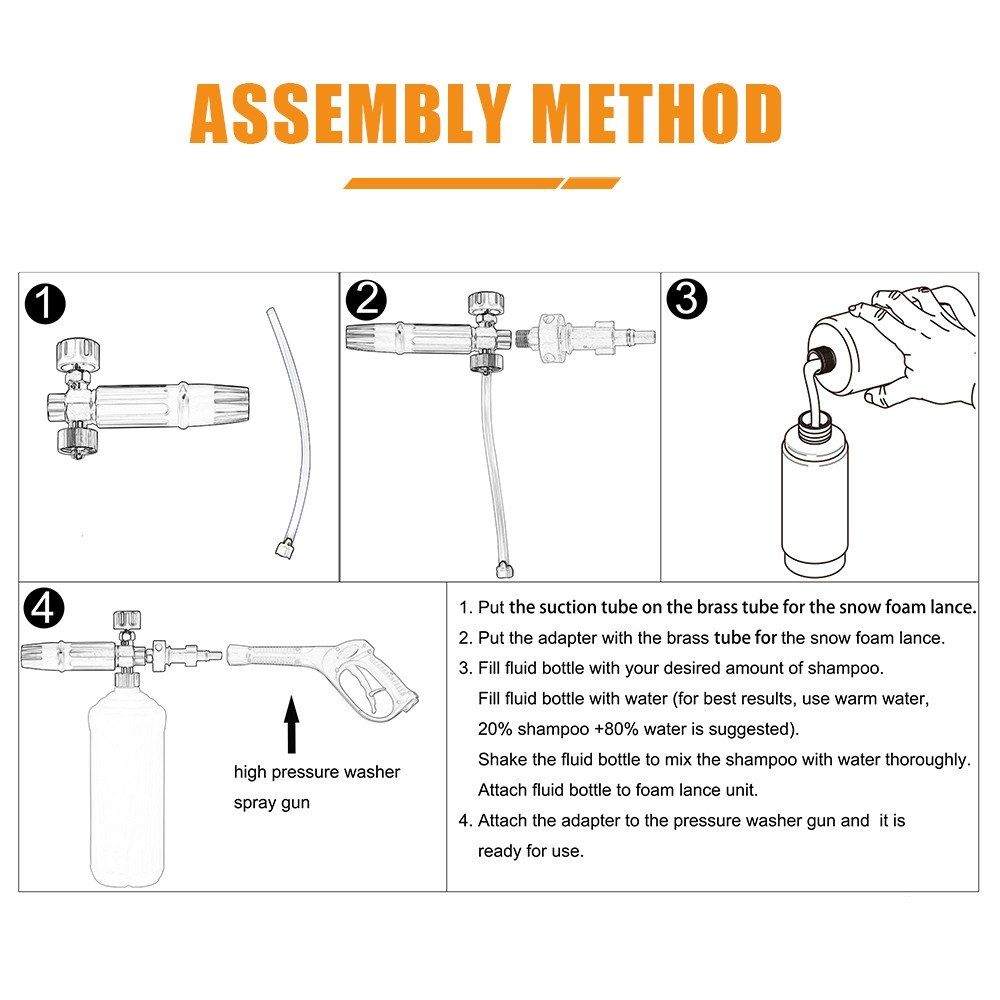 ASSEMBLY METHOD

1

2

3

4

high pressure washer spray gun

1. Put the suction tube on the brass tube for the snow foam lance.
2. Put the adapter with the brass tube for the snow foam lance.
3. Fill fluid bottle with your desired amount of shampoo.
Fill fluid bottle with water (for best results, use warm water, 20% shampoo +80% water is suggested).
Shake the fluid bottle to mix the shampoo with water thoroughly.
Attach fluid bottle to foam lance unit.
4. Attach the adapter to the pressure washer gun and it is ready for use.