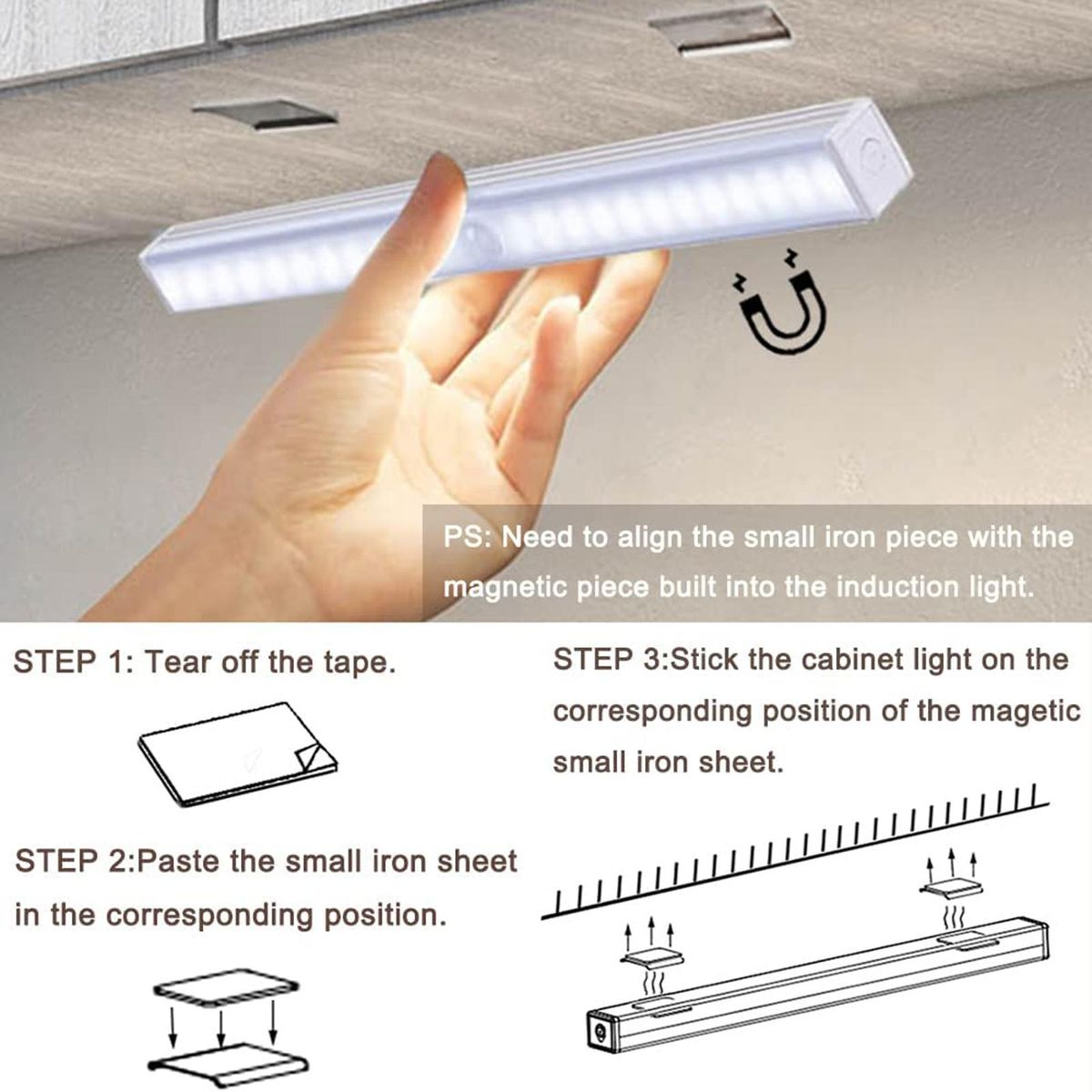 PS: Need to align the small iron piece with the magnetic piece built into the induction light.

STEP 1: Tear off the tape.

STEP 2:Paste the small iron sheet in the corresponding position.

STEP 3:Stick the cabinet light on the corresponding position of the magetic small iron sheet.