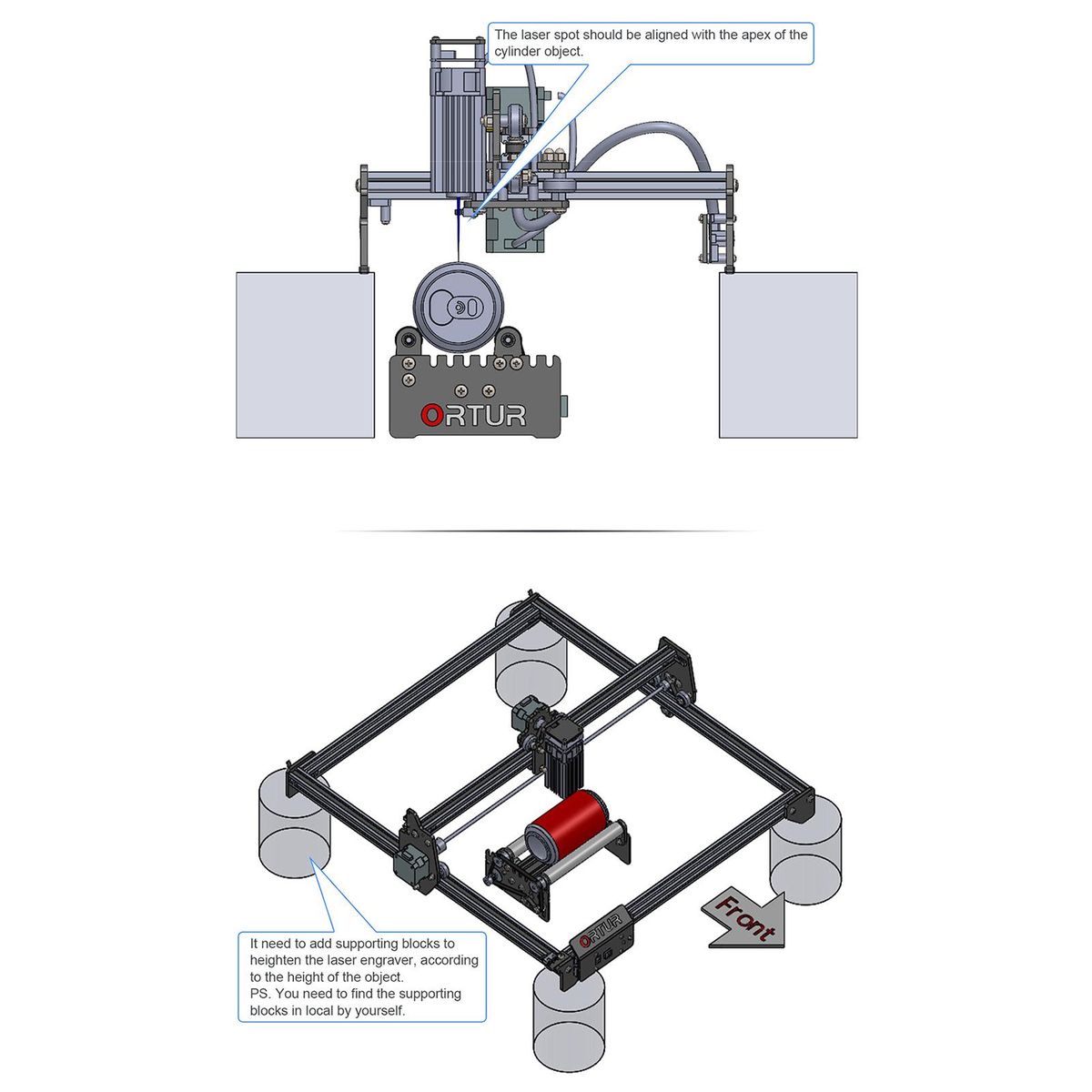 The laser spot should be aligned with the apex of the cylinder object.

ORTUR

ORTUR

Front

It need to add supporting blocks to heighten the laser engraver, according to the height of the object.
PS. You need to find the supporting blocks in local by yourself.