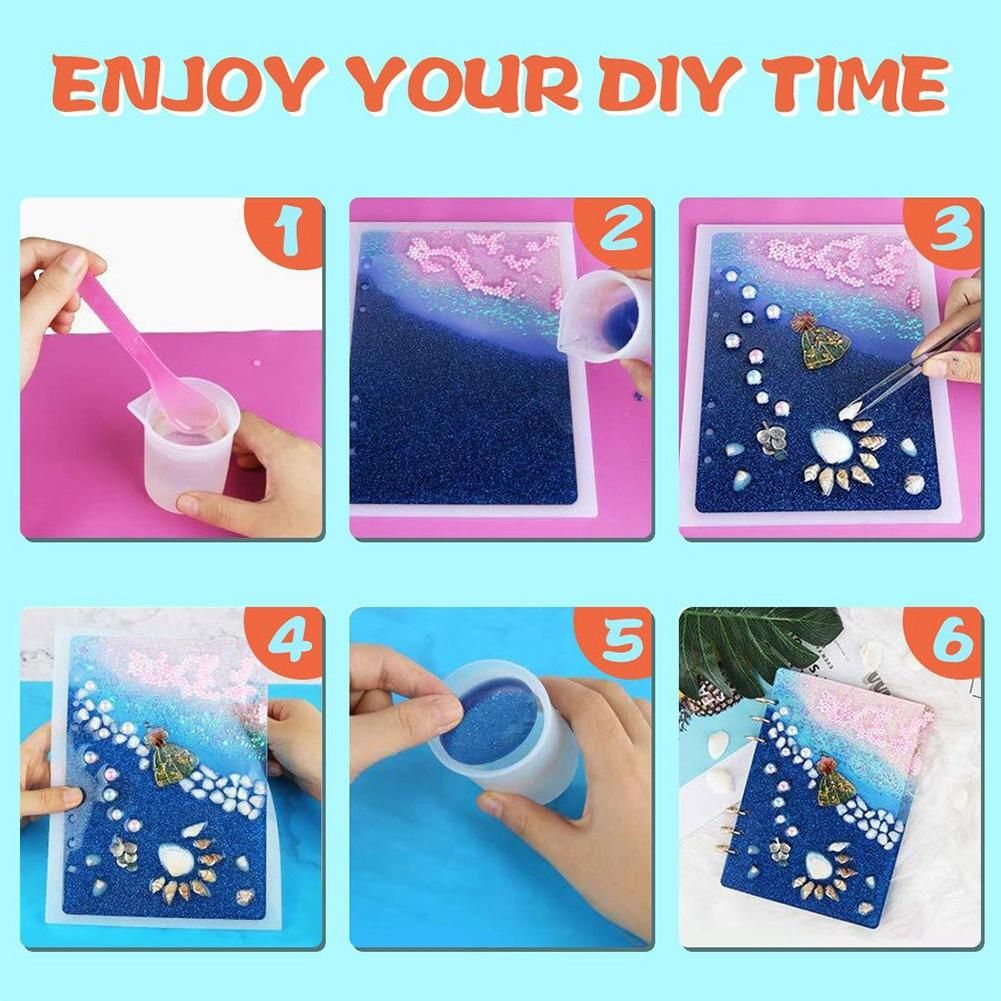 ENJOY YOUR DIY TIME

1

2

3

4

5

6