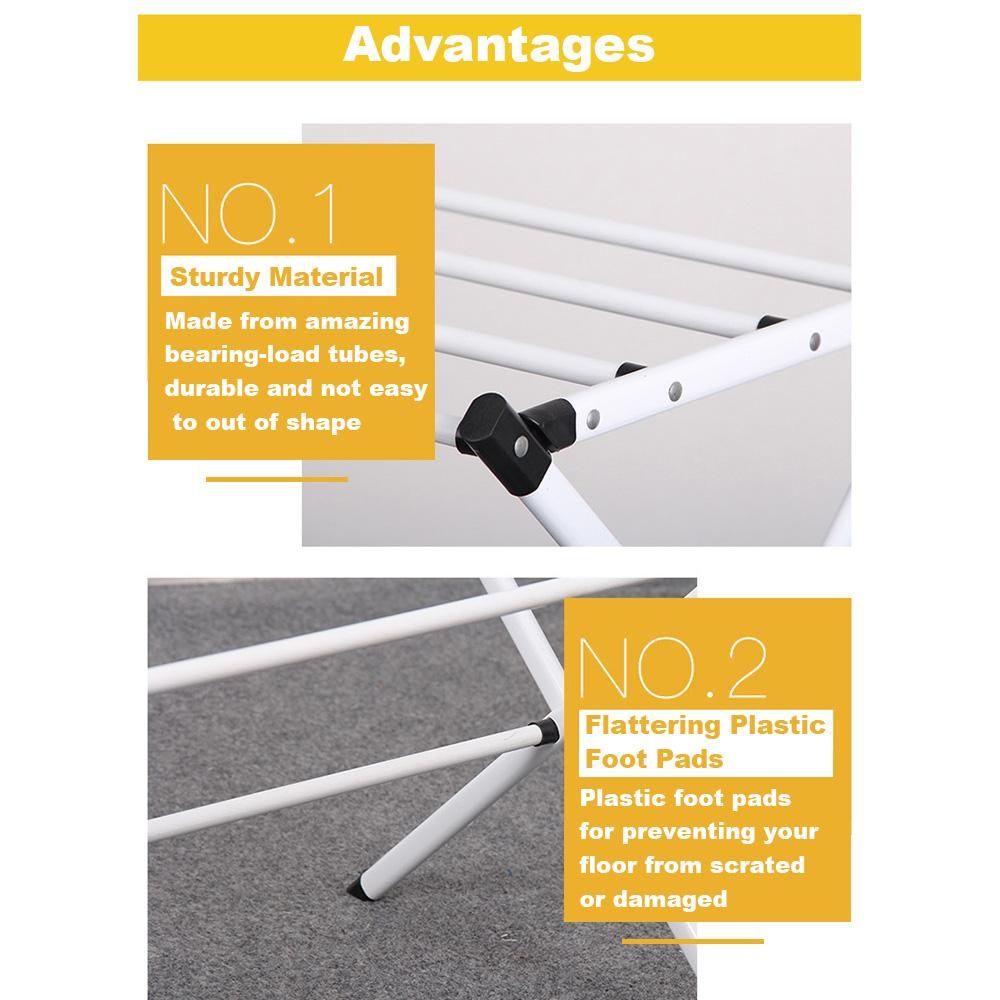 Advantages

NO.1

Sturdy Material

Made from amazing bearing-load tubes, durable and not easy to out of shape

NO.2

Flattering Plastic Foot Pads

Plastic foot pads for preventing your floor from scrated or damaged