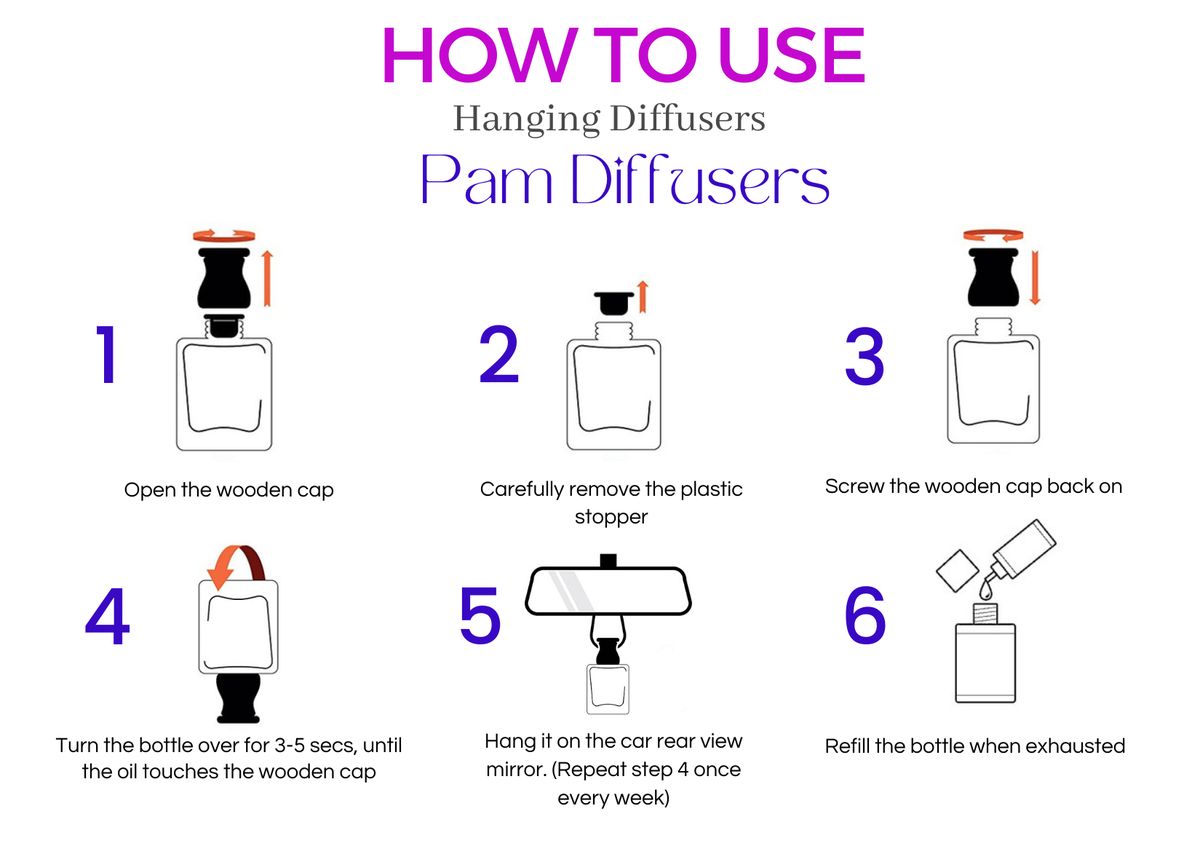 HOW TO USE
Hanging Diffusers
Pam Diffusers

1
Open the wooden cap

2
Carefully remove the plastic stopper

3
Screw the wooden cap back on

4
Turn the bottle over for 3-5 secs, until the oil touches the wooden cap

5
Hang it on the car rear view mirror. (Repeat step 4 once every week)

6
Refill the bottle when exhausted