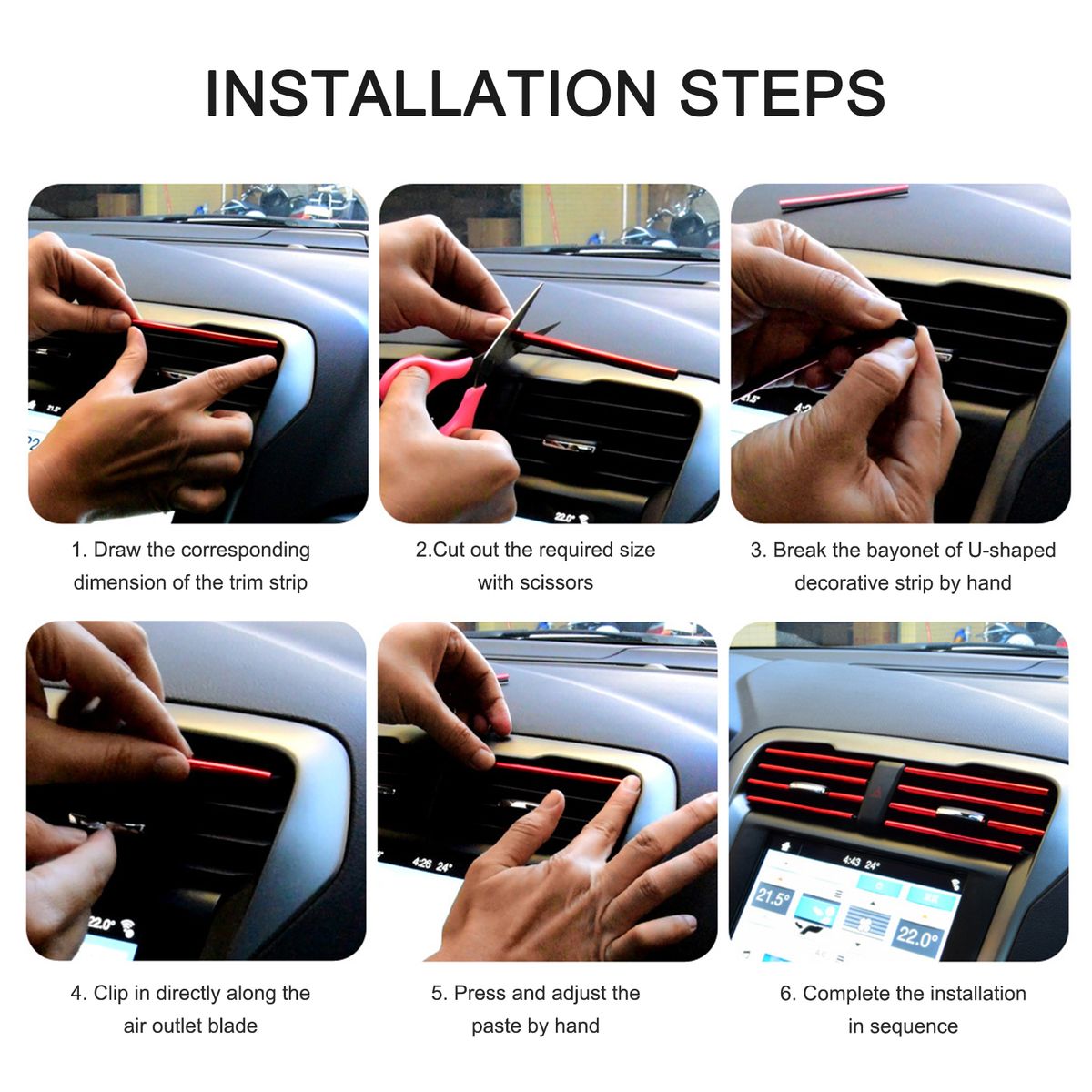 INSTALLATION STEPS

1. Draw the corresponding dimension of the trim strip

2.Cut out the required size with scissors

3. Break the bayonet of U-shaped decorative strip by hand

4. Clip in directly along the air outlet blade

5. Press and adjust the paste by hand

6. Complete the installation in sequence