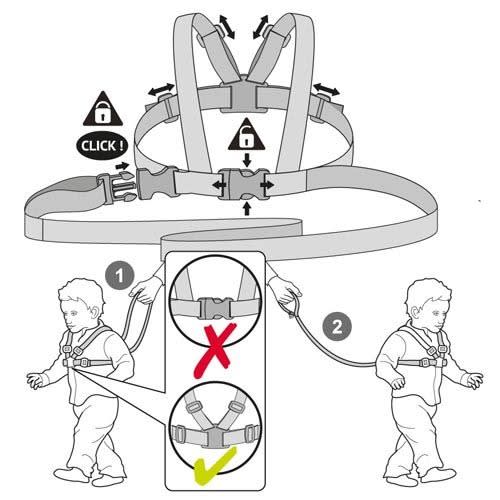 CLICK !

1

2