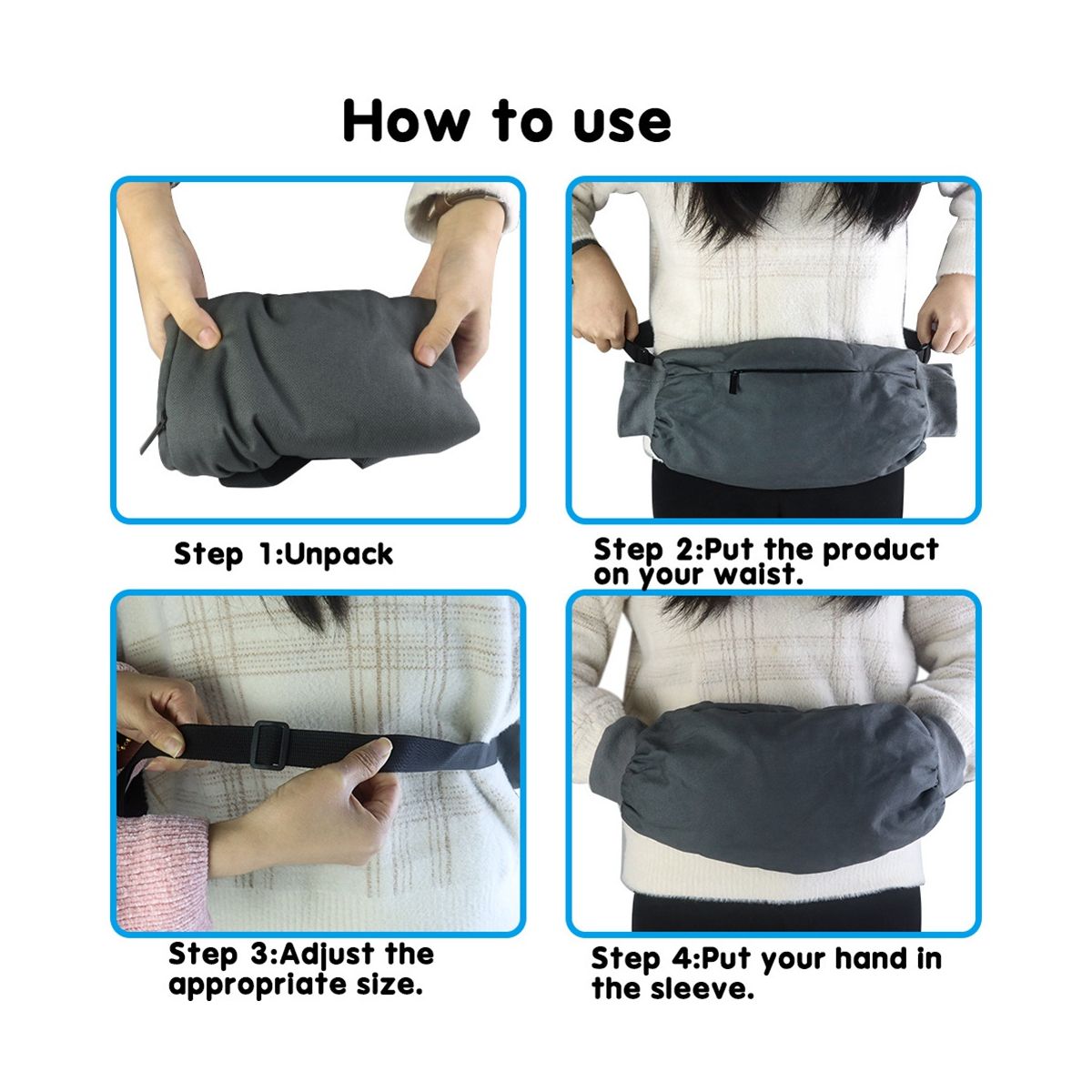 How to use

Step 1:Unpack

Step 2:Put the product on your waist.

Step 3:Adjust the appropriate size.

Step 4:Put your hand in the sleeve.