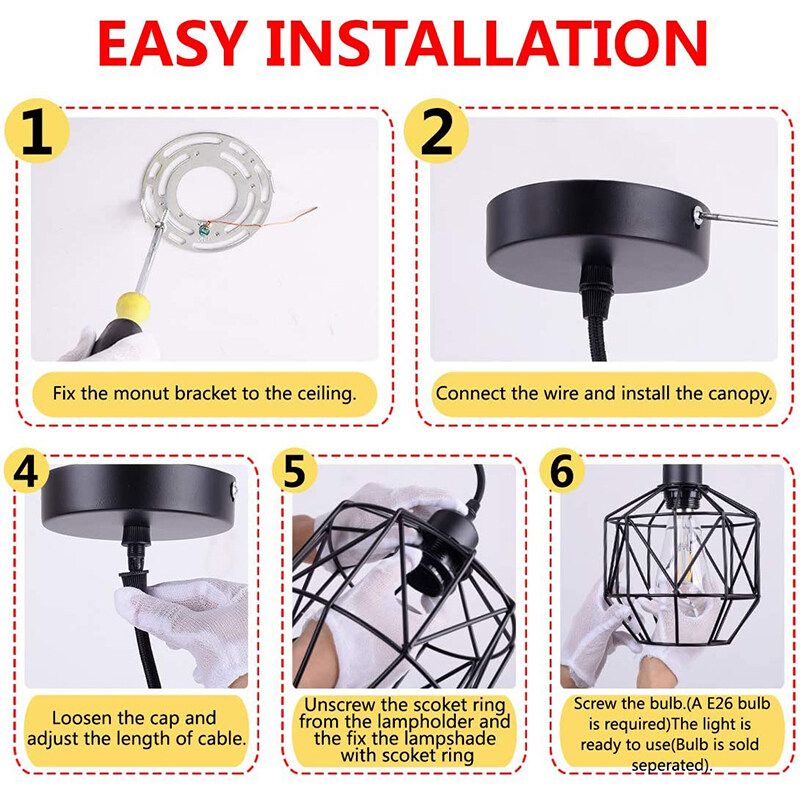 EASY INSTALLATION

1

Fix the monut bracket to the ceiling.

2

Connect the wire and install the canopy.

4

Loosen the cap and adjust the length of cable.

5

Unscrew the scoket ring from the lampholder and the fix the lampshade with scoket ring

6

Screw the bulb.(A E26 bulb is required)The light is ready to use(Bulb is sold seperated).