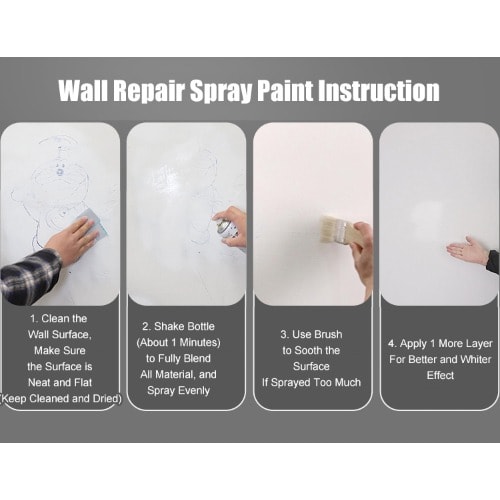 Wall Repair Spray Paint Instruction

1. Clean the Wall Surface, Make Sure the Surface is Neat and Flat (Keep Cleaned and Dried)

2. Shake Bottle (About 1 Minutes) to Fully Blend All Material, and Spray Evenly

3. Use Brush to Sooth the Surface If Sprayed Too Much

4. Apply 1 More Layer For Better and Whiter Effect