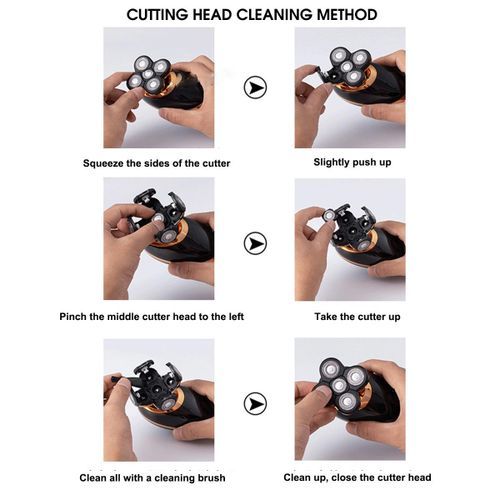 CUTTING HEAD CLEANING METHOD

Squeeze the sides of the cutter

Slightly push up

Pinch the middle cutter head to the left

Take the cutter up

Clean all with a cleaning brush

Clean up, close the cutter head