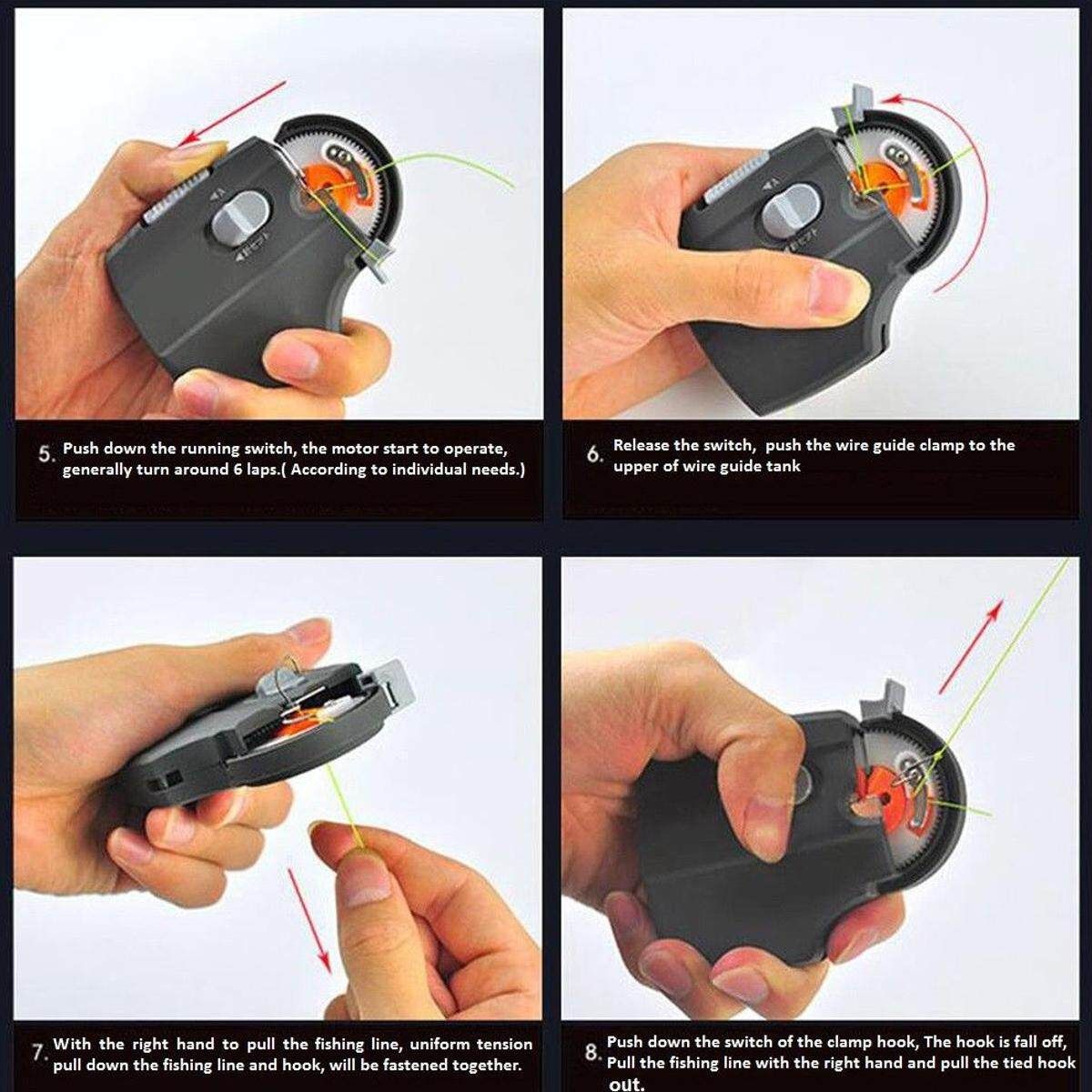 5. Push down the running switch, the motor start to operate, generally turn around 6 laps.( According to individual needs.)

6. Release the switch, push the wire guide clamp to the upper of wire guide tank

7. With the right hand to pull the fishing line, uniform tension pull down the fishing line and hook, will be fastened together.

8. Push down the switch of the clamp hook, The hook is fall off, Pull the fishing line with the right hand and pull the tied hook out.