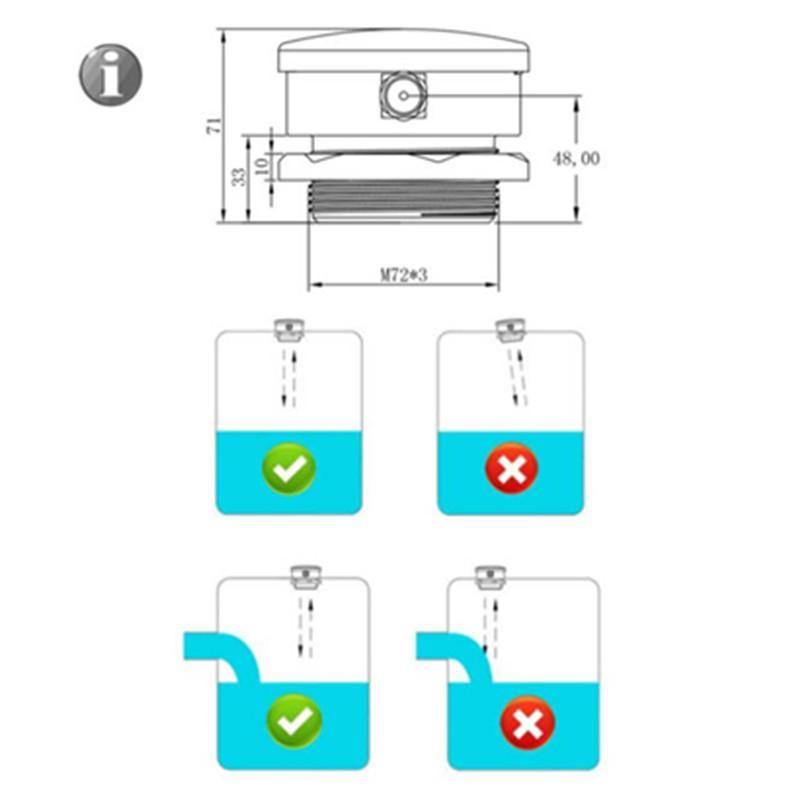 i

71

33

10

48,00

M72*3