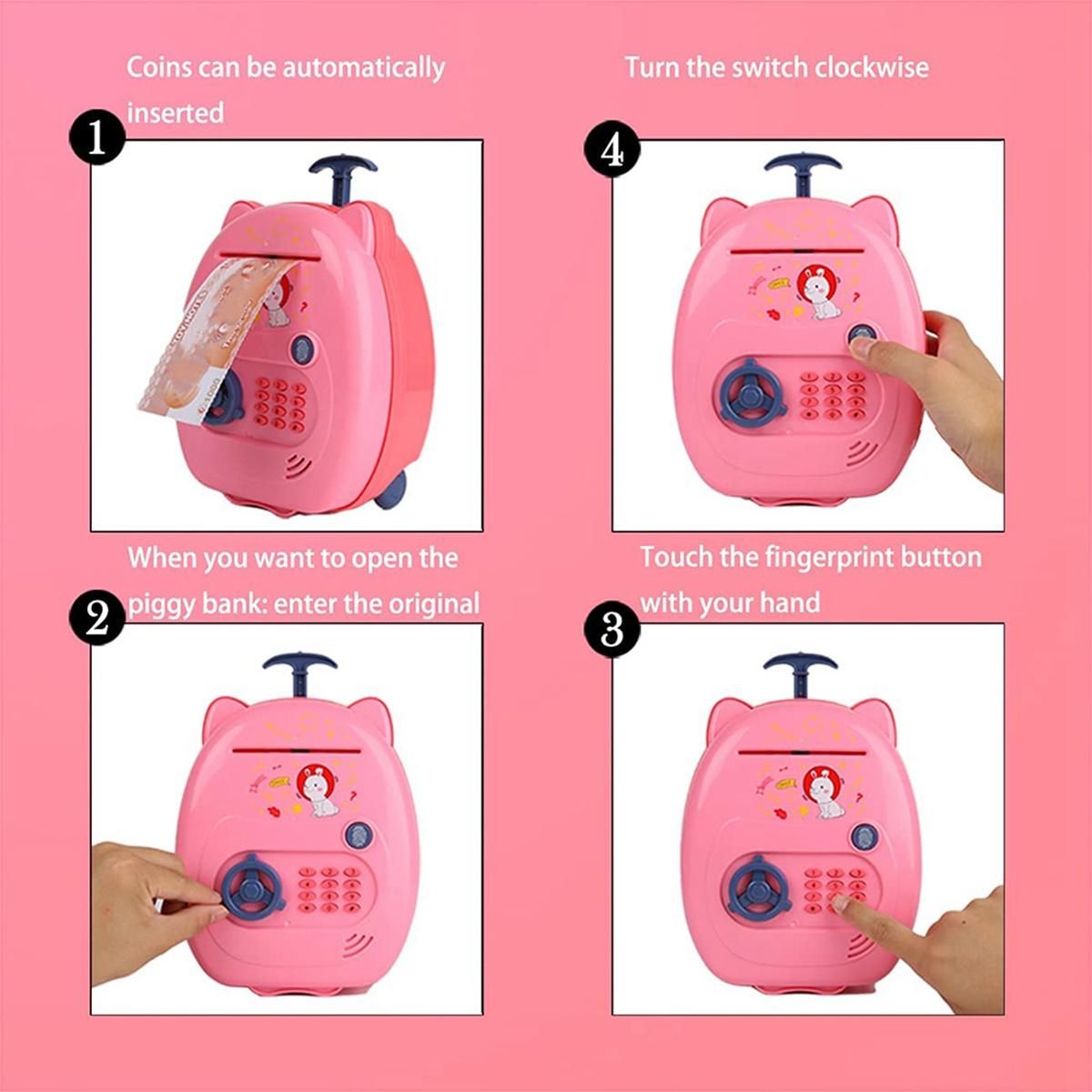 Coins can be automatically inserted

1

Turn the switch clockwise

4

When you want to open the piggy bank: enter the original

2

Touch the fingerprint button with your hand

3