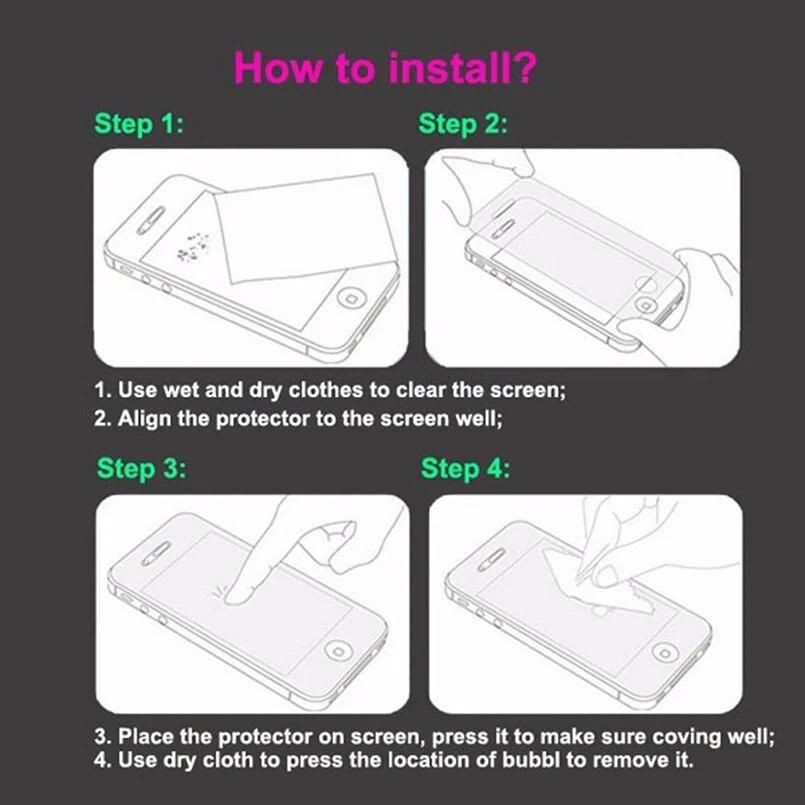 How to install?

Step 1:

Step 2:

1. Use wet and dry clothes to clear the screen;
2. Align the protector to the screen well;

Step 3:

Step 4:

3. Place the protector on screen, press it to make sure coving well;
4. Use dry cloth to press the location of bubbl to remove it.