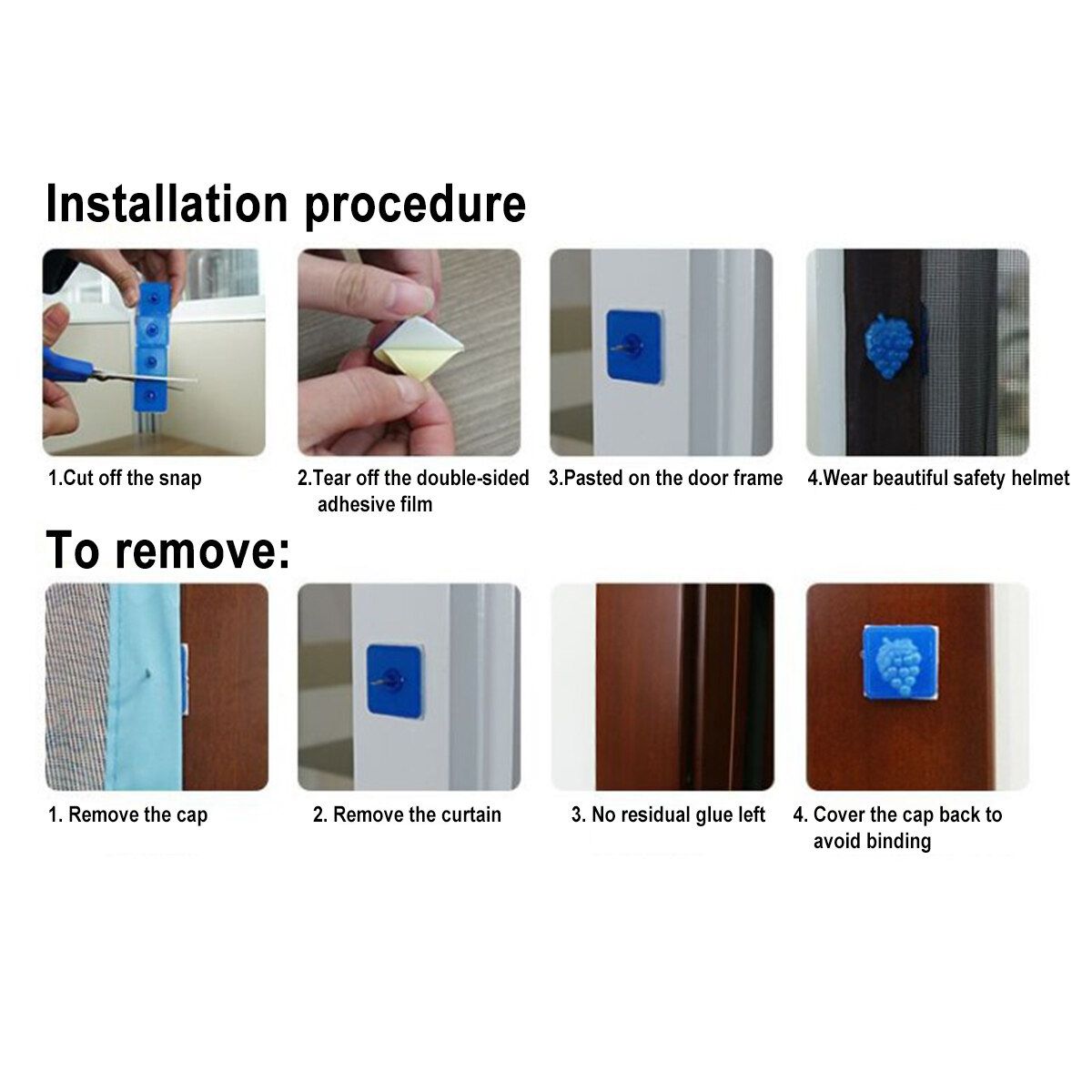 Installation procedure

1.Cut off the snap

2.Tear off the double-sided adhesive film

3.Pasted on the door frame

4.Wear beautiful safety helmet

To remove:

1. Remove the cap

2. Remove the curtain

3. No residual glue left

4. Cover the cap back to avoid binding