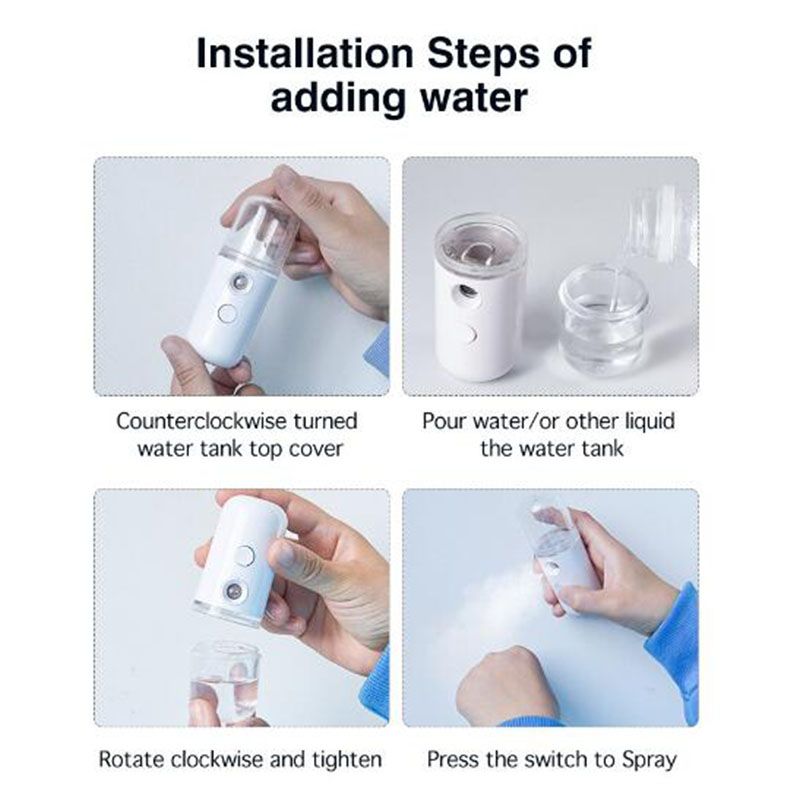 Installation Steps of adding water

Counterclockwise turned water tank top cover

Pour water/or other liquid the water tank

Rotate clockwise and tighten

Press the switch to Spray