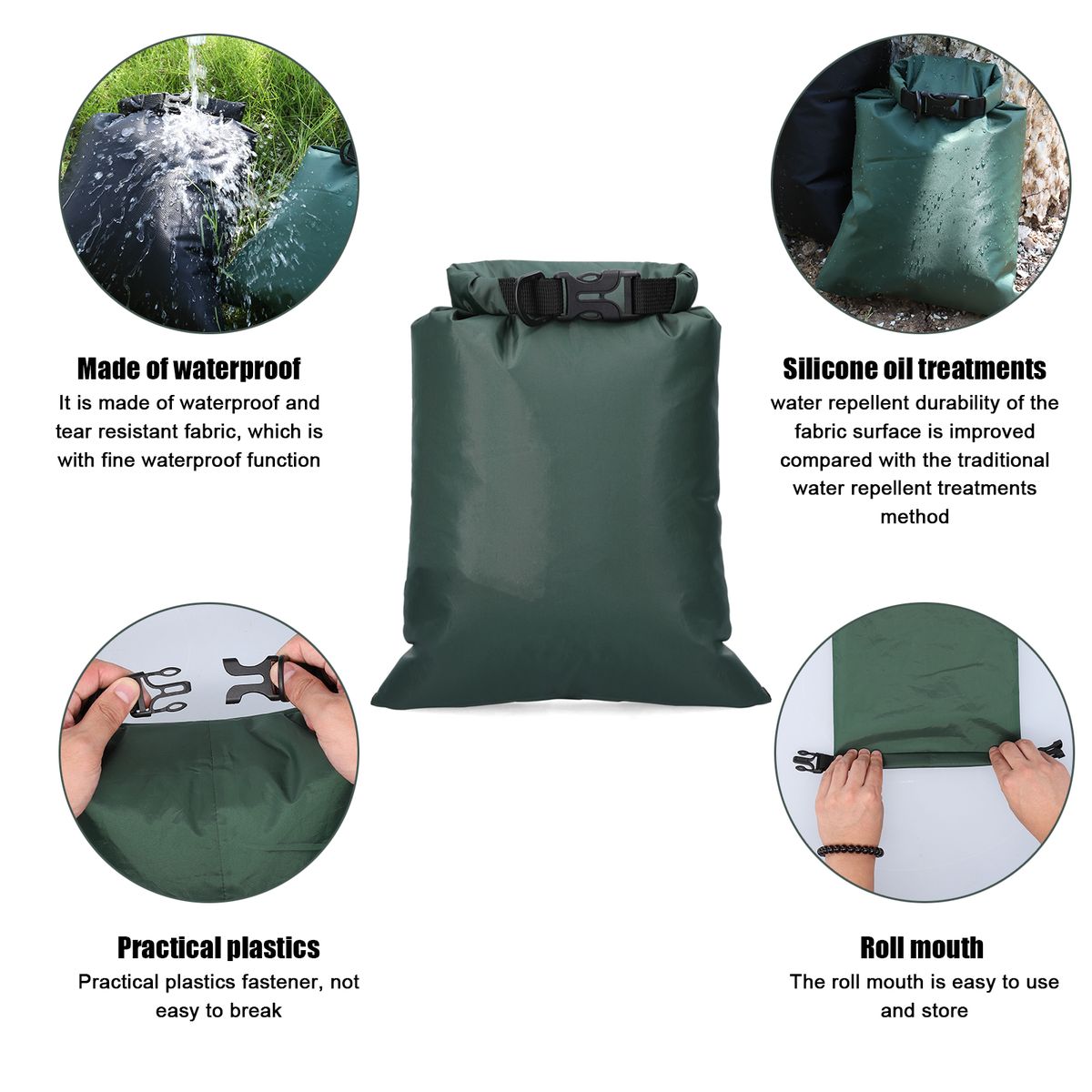 Made of waterproof
It is made of waterproof and tear resistant fabric, which is with fine waterproof function

Silicone oil treatments
water repellent durability of the fabric surface is improved compared with the traditional water repellent treatments method

Practical plastics
Practical plastics fastener, not easy to break

Roll mouth
The roll mouth is easy to use and store