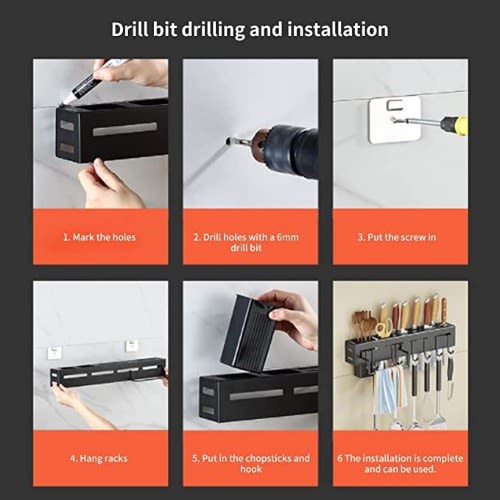 Drill bit drilling and installation

1. Mark the holes

2. Drill holes with a 6mm drill bit

3. Put the screw in

4. Hang racks

5. Put in the chopsticks and hook

6 The installation is complete and can be used.