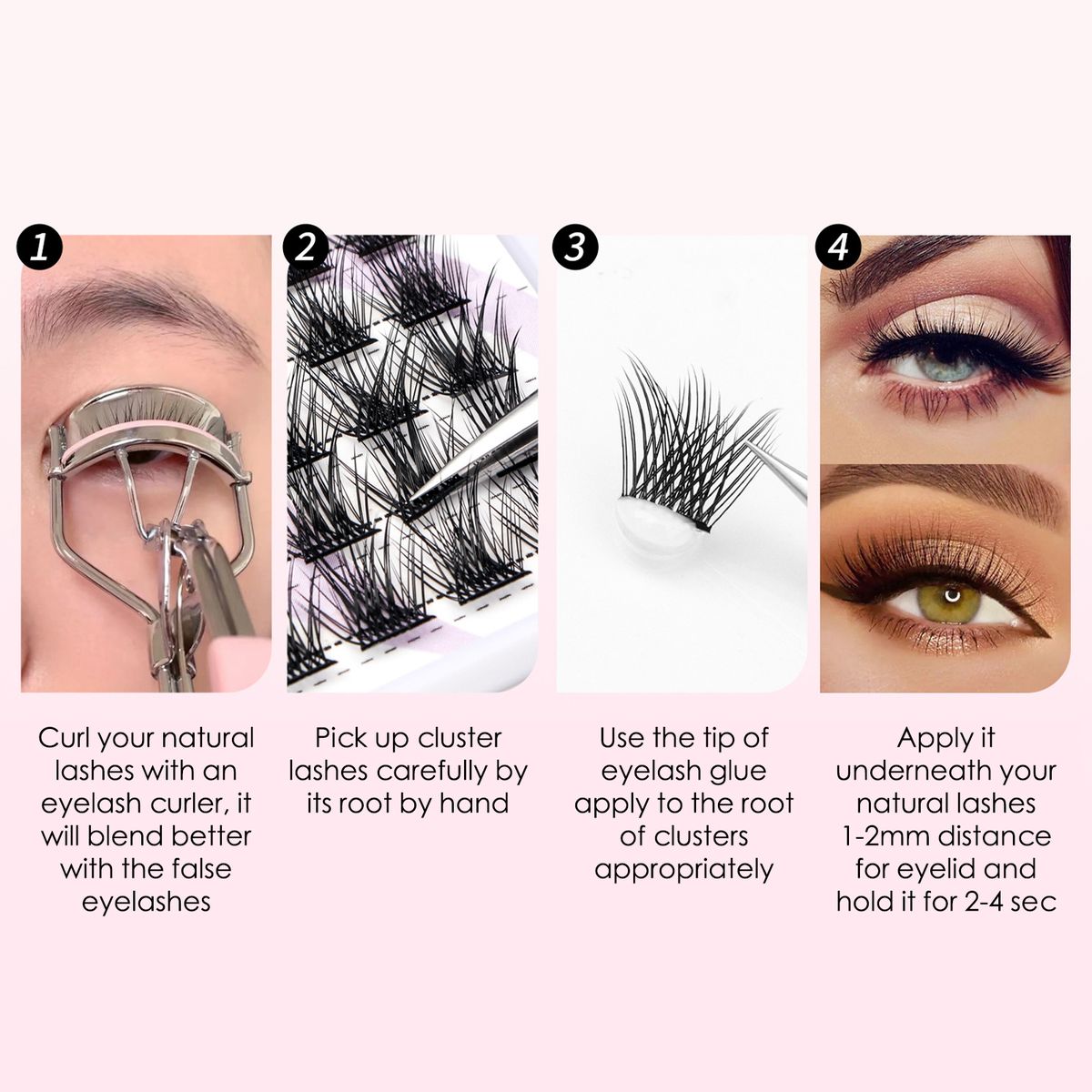 1

Curl your natural lashes with an eyelash curler, it will blend better with the false eyelashes

2

Pick up cluster lashes carefully by its root by hand

3

Use the tip of eyelash glue apply to the root of clusters appropriately

4

Apply it underneath your natural lashes 1-2mm distance for eyelid and hold it for 2-4 sec