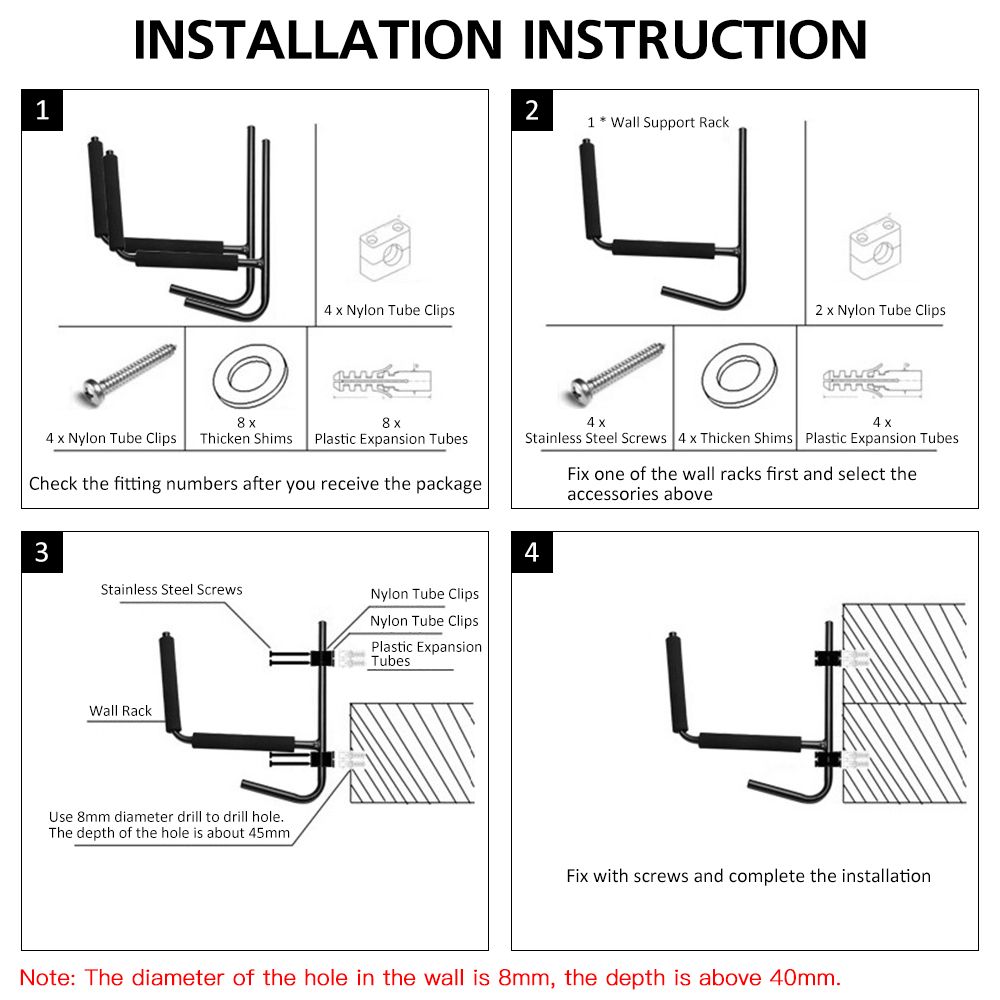 INSTALLATION INSTRUCTION

1

4 x Nylon Tube Clips

4 x Nylon Tube Clips

8 x
Thicken Shims

8 x
Plastic Expansion Tubes

Check the fitting numbers after you receive the package

2

1 * Wall Support Rack

2 x Nylon Tube Clips

4 x
Stainless Steel Screws

4 x Thicken Shims

4 x
Plastic Expansion Tubes

Fix one of the wall racks first and select the accessories above

3

Stainless Steel Screws

Nylon Tube Clips

Nylon Tube Clips

Plastic Expansion Tubes

Wall Rack

Use 8mm diameter drill to drill hole.
The depth of the hole is about 45mm

4

Fix with screws and complete the installation

Note: The diameter of the hole in the wall is 8mm, the depth is above 40mm.