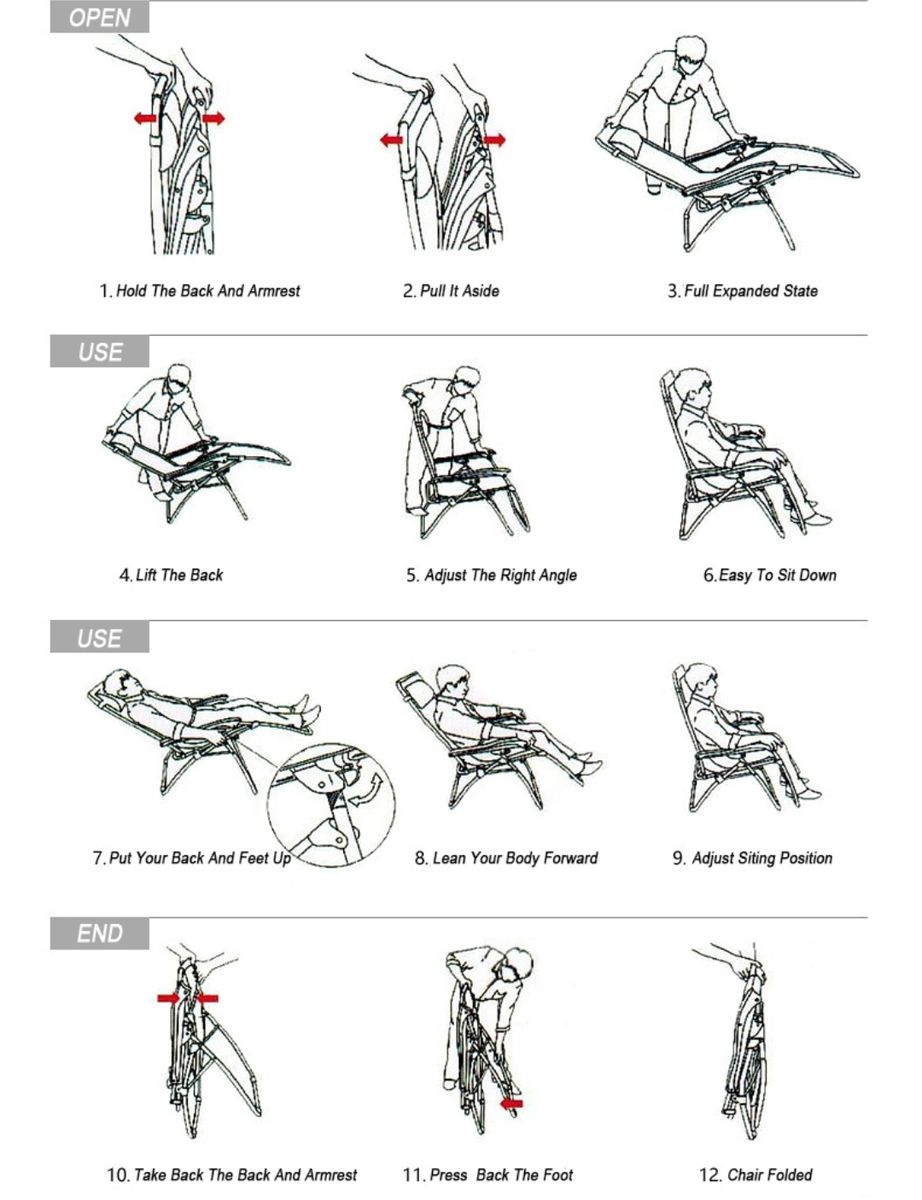 OPEN

1. Hold The Back And Armrest

2. Pull It Aside

3. Full Expanded State

USE

4. Lift The Back

5. Adjust The Right Angle

6. Easy To Sit Down

USE

7. Put Your Back And Feet Up

8. Lean Your Body Forward

9. Adjust Siting Position

END

10. Take Back The Back And Armrest

11. Press Back The Foot

12. Chair Folded