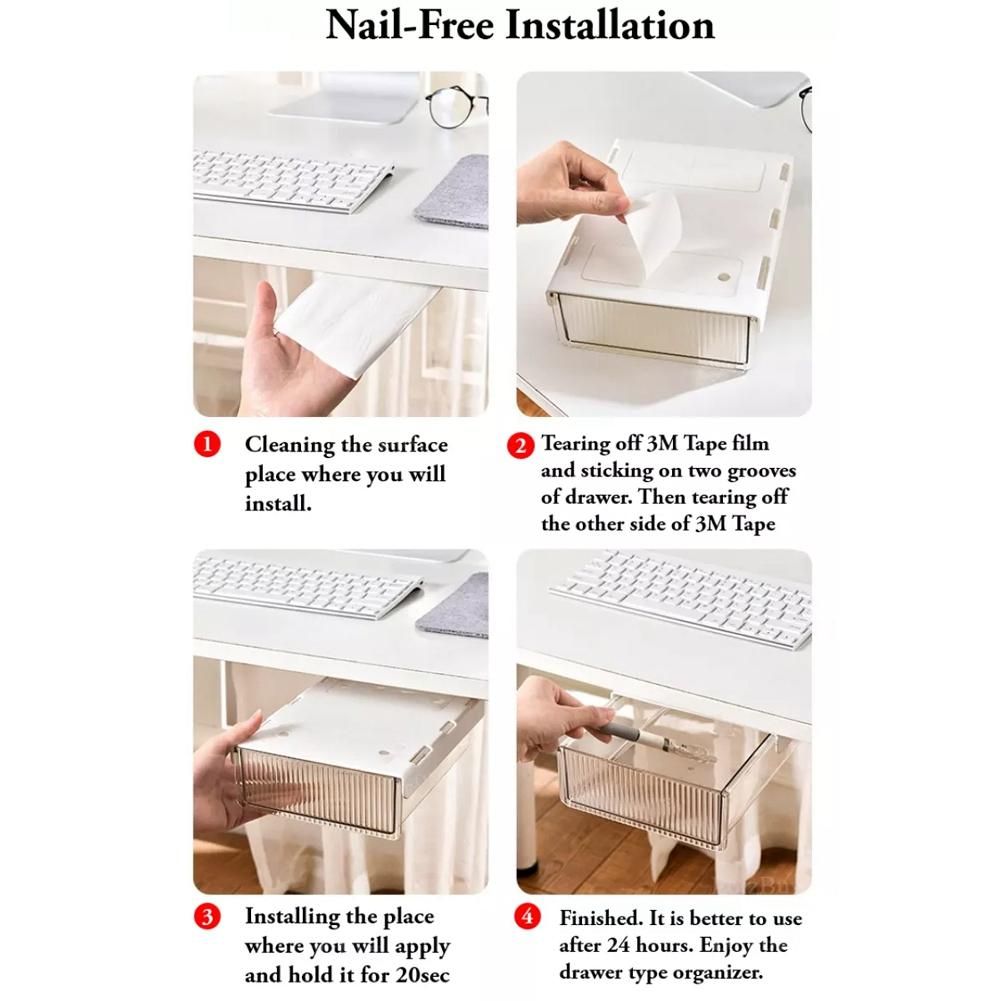 Nail-Free Installation

1 Cleaning the surface place where you will install.

2 Tearing off 3M Tape film and sticking on two grooves of drawer. Then tearing off the other side of 3M Tape

3 Installing the place where you will apply and hold it for 20sec

4 Finished. It is better to use after 24 hours. Enjoy the drawer type organizer.