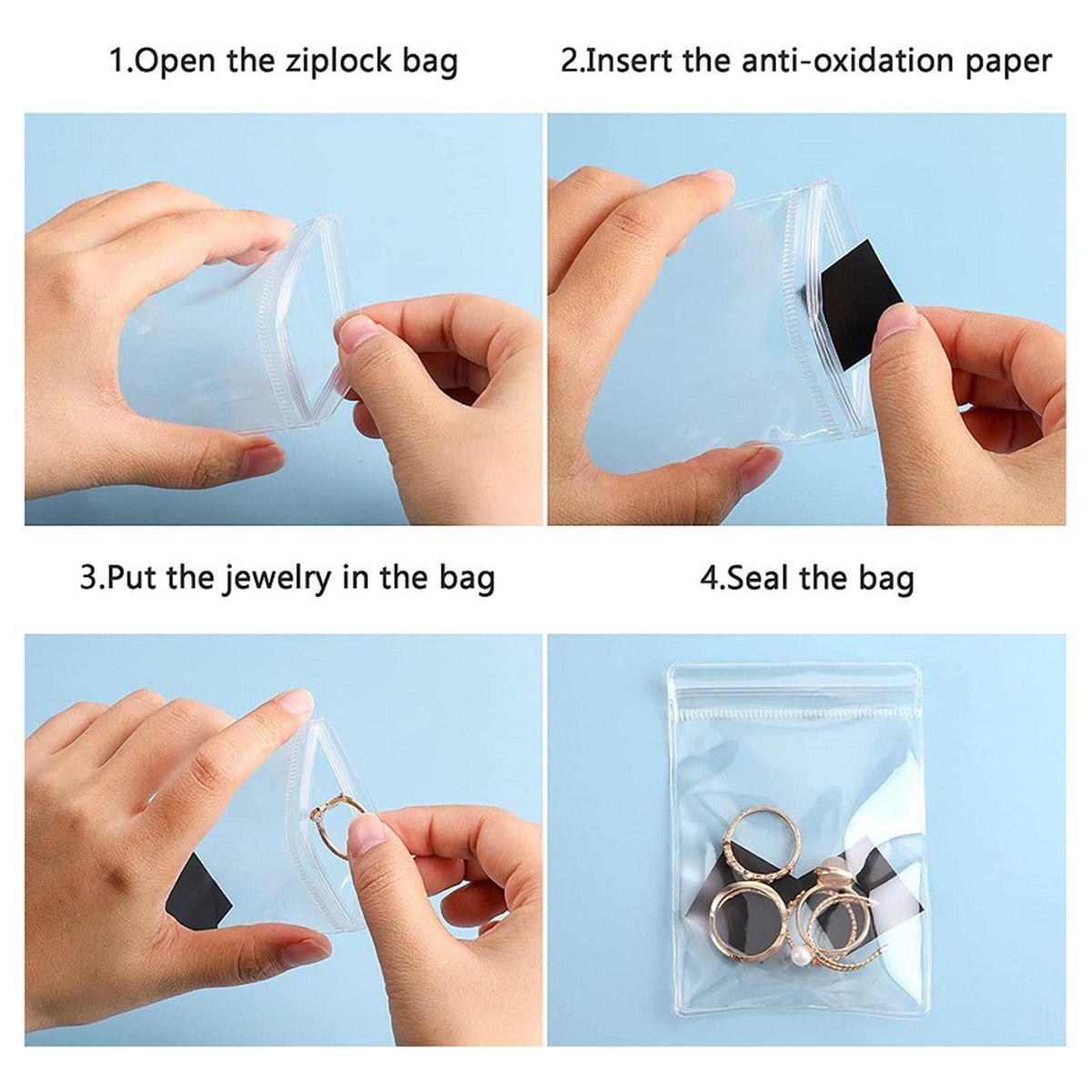 1.Open the ziplock bag

2.Insert the anti-oxidation paper

3.Put the jewelry in the bag

4.Seal the bag