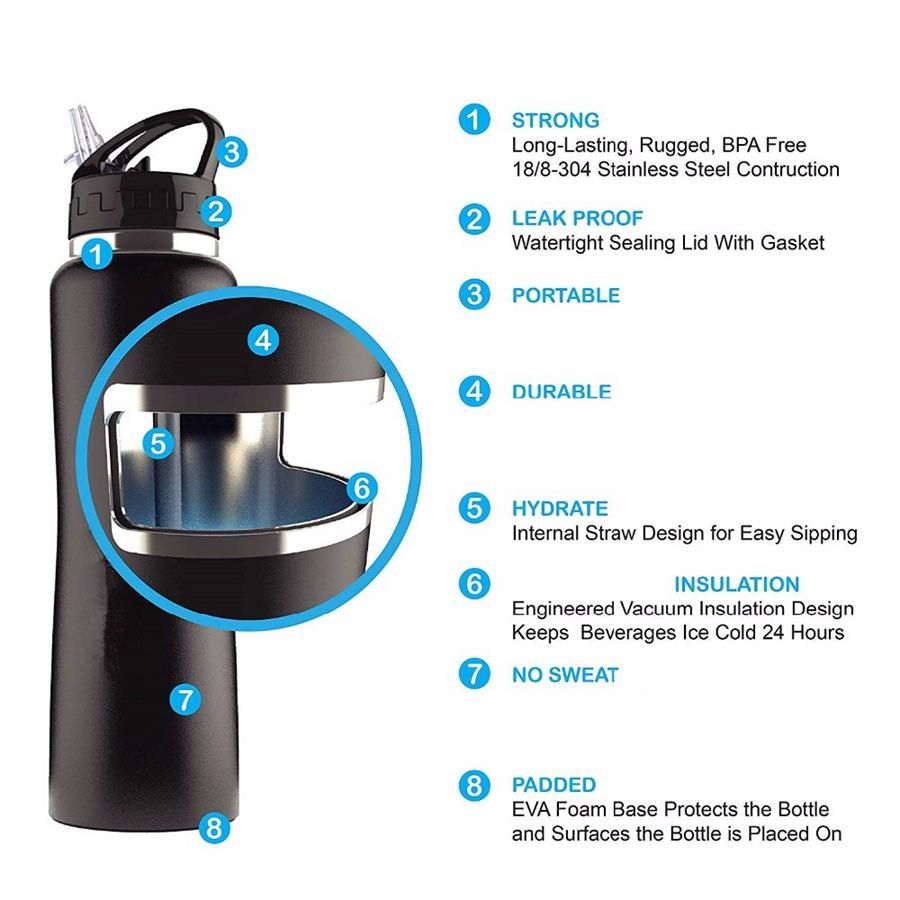 3
2
1
4
5
6
7
8

1 STRONG
Long-Lasting, Rugged, BPA Free 18/8-304 Stainless Steel Contruction

2 LEAK PROOF
Watertight Sealing Lid With Gasket

3 PORTABLE

4 DURABLE

5 HYDRATE
Internal Straw Design for Easy Sipping

6 INSULATION
Engineered Vacuum Insulation Design Keeps Beverages Ice Cold 24 Hours

7 NO SWEAT

8 PADDED
EVA Foam Base Protects the Bottle and Surfaces the Bottle is Placed On