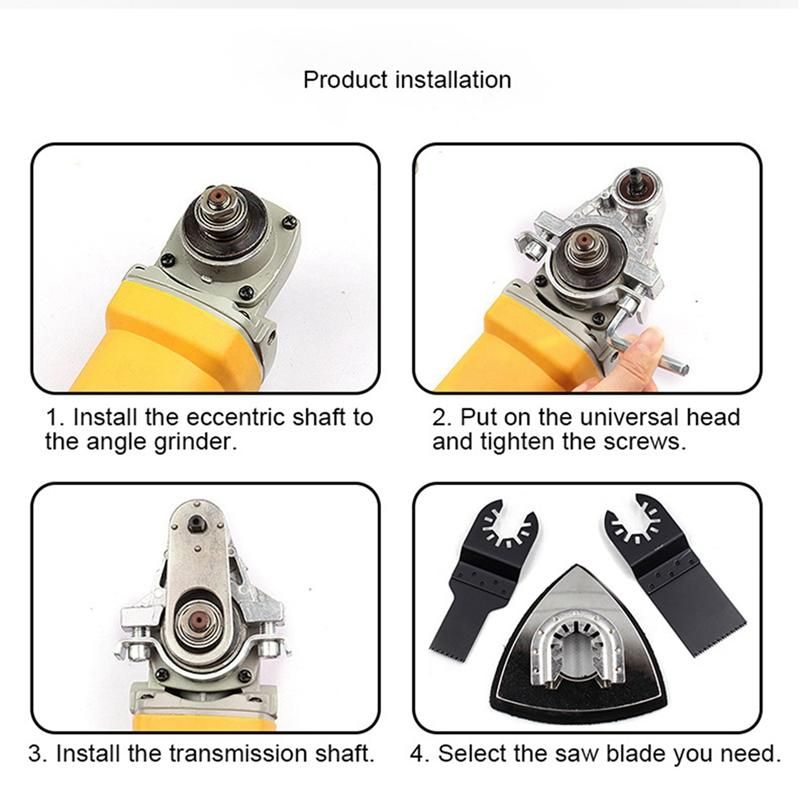 Product installation

1. Install the eccentric shaft to the angle grinder.

2. Put on the universal head and tighten the screws.

3. Install the transmission shaft.

4. Select the saw blade you need.