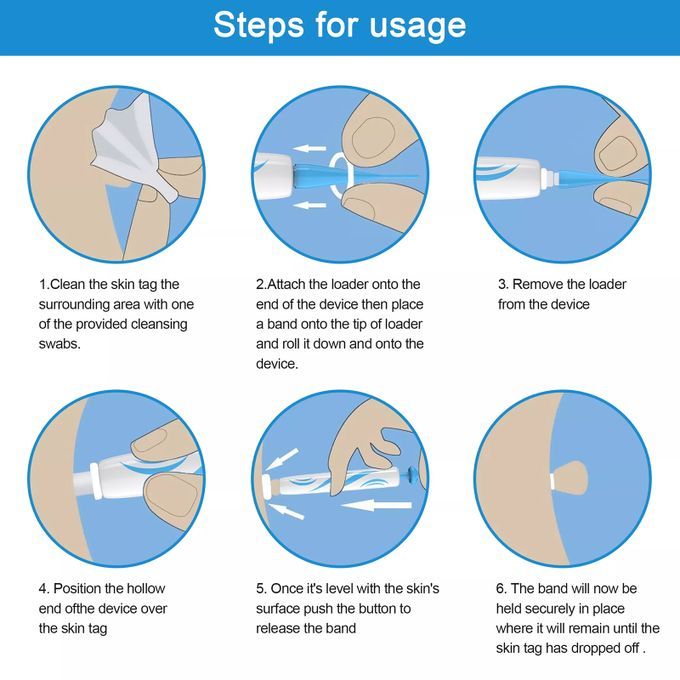 Steps for usage

1.Clean the skin tag the surrounding area with one of the provided cleansing swabs.

2.Attach the loader onto the end of the device then place a band onto the tip of loader and roll it down and onto the device.

3. Remove the loader from the device

4. Position the hollow end ofthe device over the skin tag

5. Once it's level with the skin's surface push the button to release the band

6. The band will now be held securely in place where it will remain until the skin tag has dropped off .