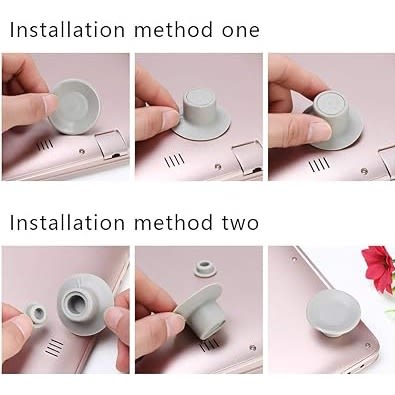 Installation method one

Installation method two