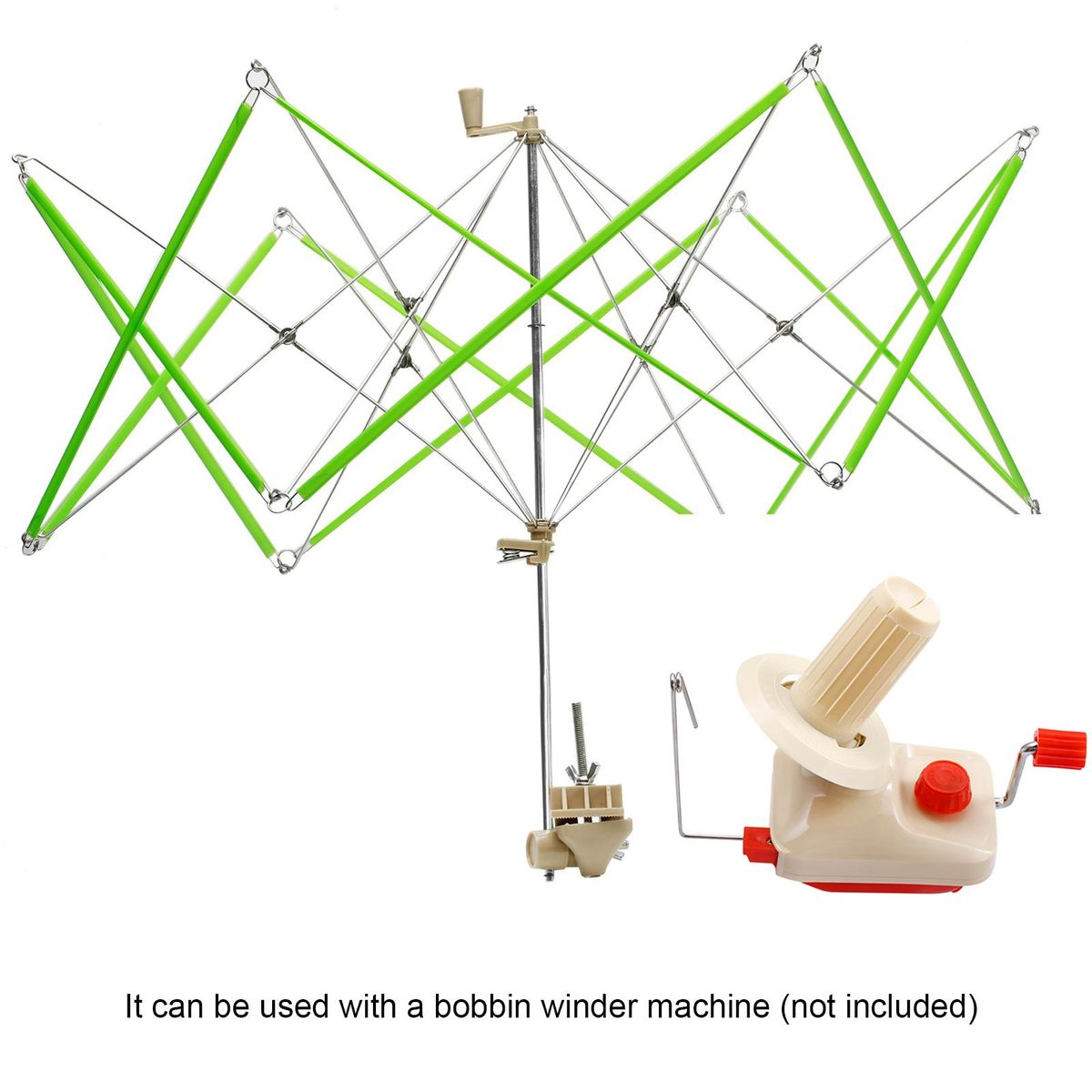 It can be used with a bobbin winder machine (not included)