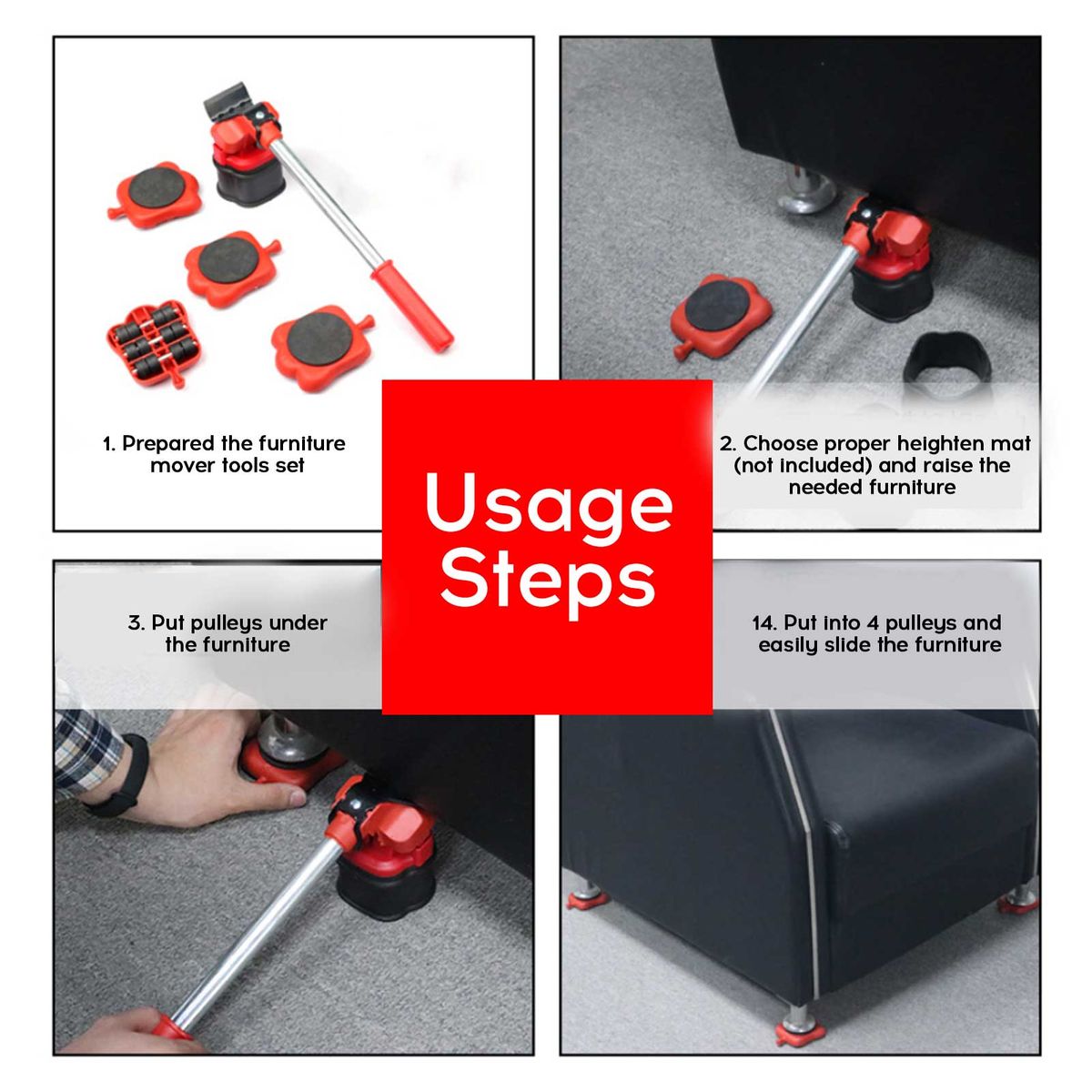 1. Prepared the furniture mover tools set

2. Choose proper heighten mat (not included) and raise the needed furniture

Usage Steps

3. Put pulleys under the furniture

14. Put into 4 pulleys and easily slide the furniture