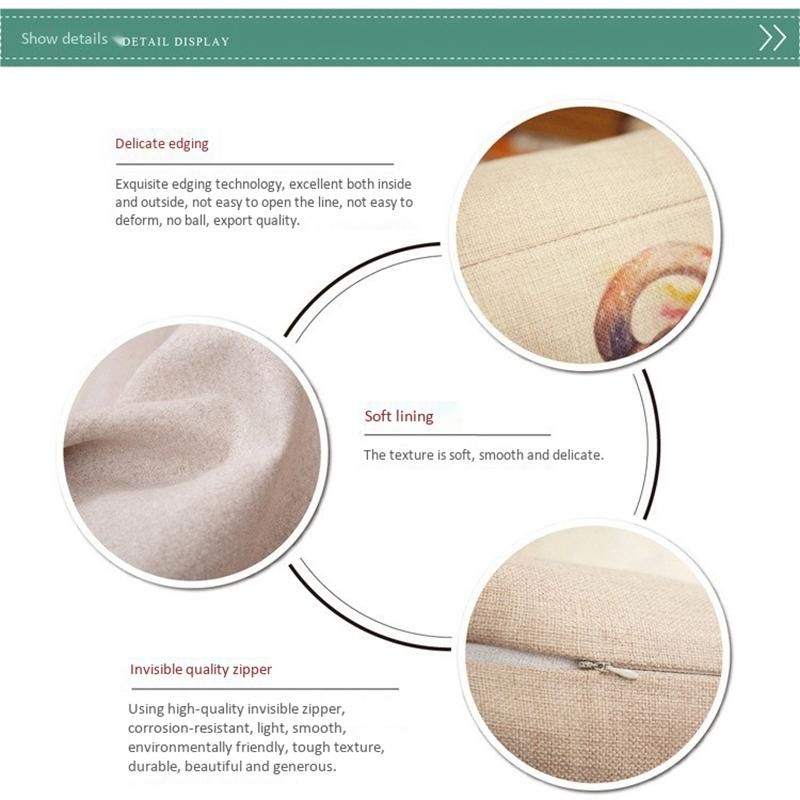 Show details DETAIL DISPLAY

Delicate edging

Exquisite edging technology, excellent both inside and outside, not easy to open the line, not easy to deform, no ball, export quality.

Soft lining

The texture is soft, smooth and delicate.

Invisible quality zipper

Using high-quality invisible zipper, corrosion-resistant, light, smooth, environmentally friendly, tough texture, durable, beautiful and generous.