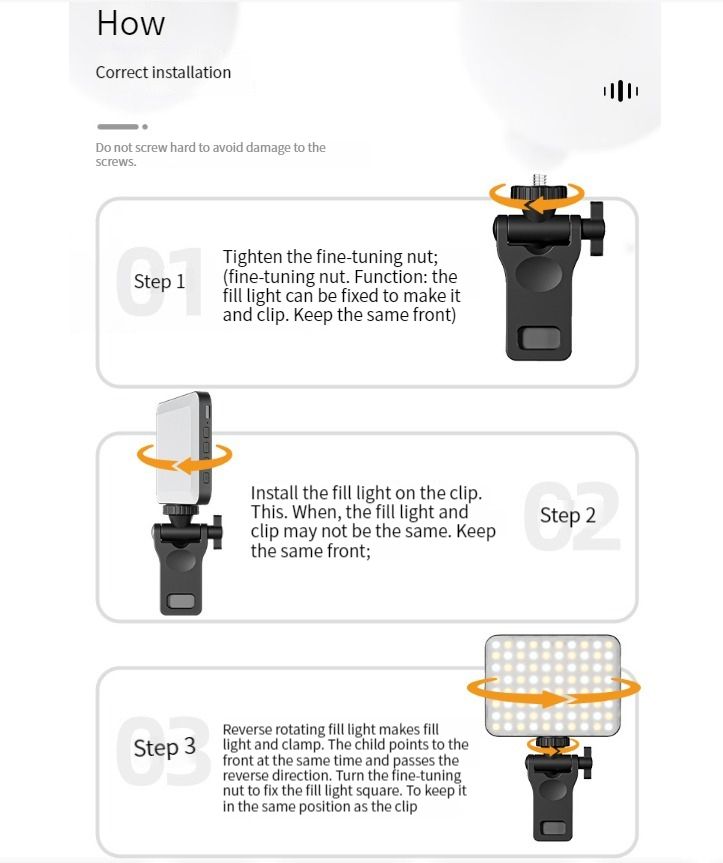 How

Correct installation

Do not screw hard to avoid damage to the screws.

01 Step 1

Tighten the fine-tuning nut; (fine-tuning nut. Function: the fill light can be fixed to make it and clip. Keep the same front)

Install the fill light on the clip. This. When, the fill light and clip may not be the same. Keep the same front;

02 Step 2

03 Step 3

Reverse rotating fill light makes fill light and clamp. The child points to the front at the same time and passes the reverse direction. Turn the fine-tuning nut to fix the fill light square. To keep it in the same position as the clip