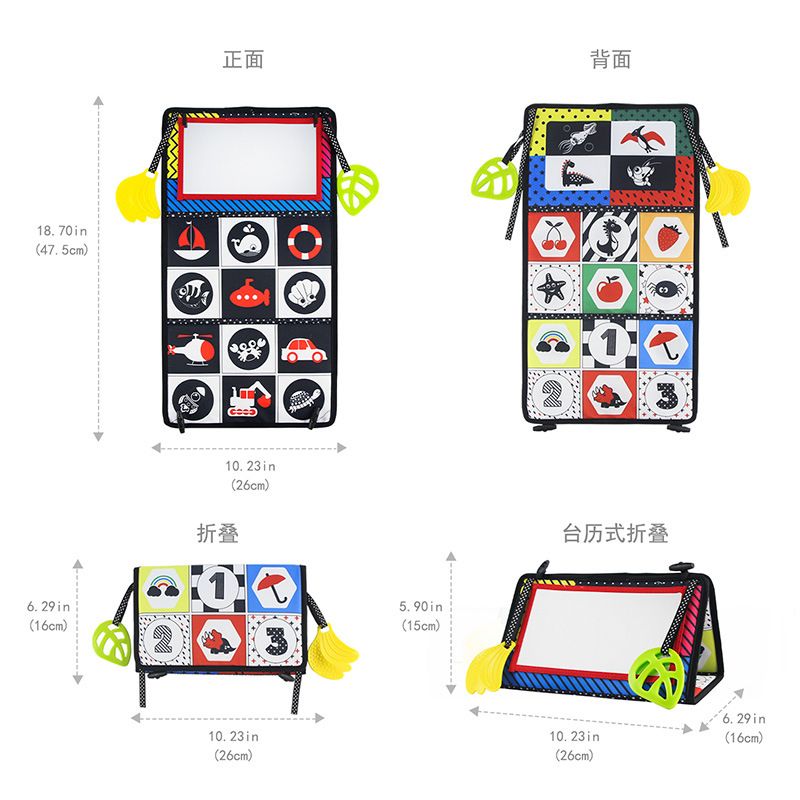 正面

18.70in
(47.5cm)

10.23in
(26cm)

背面

1

2

3

折叠

6.29in
(16cm)

1

2

3

10.23in
(26cm)

台历式折叠

5.90in
(15cm)

10.23in
(26cm)

6.29in
(16cm)