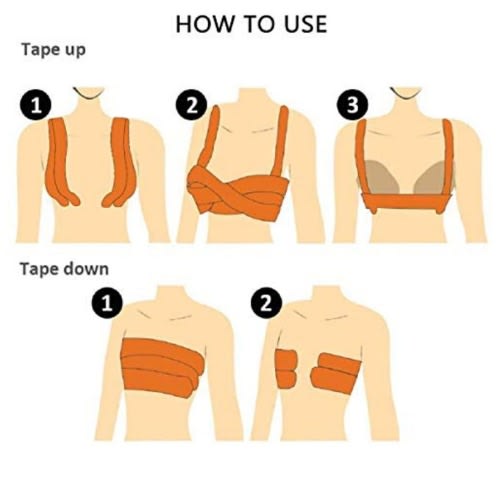 HOW TO USE

Tape up

1

2

3

Tape down

1

2