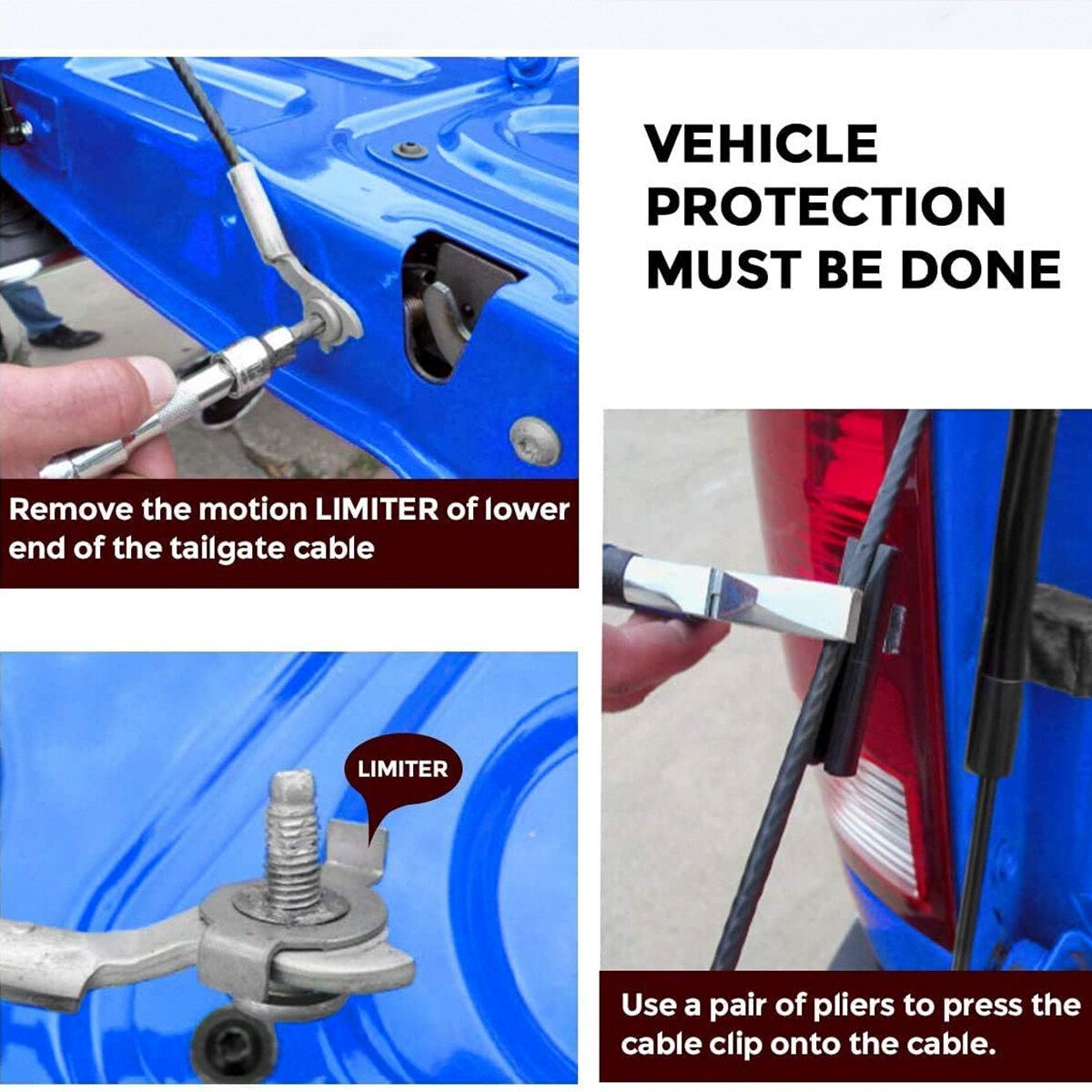 VEHICLE PROTECTION MUST BE DONE

Remove the motion LIMITER of lower end of the tailgate cable

LIMITER

Use a pair of pliers to press the cable clip onto the cable.