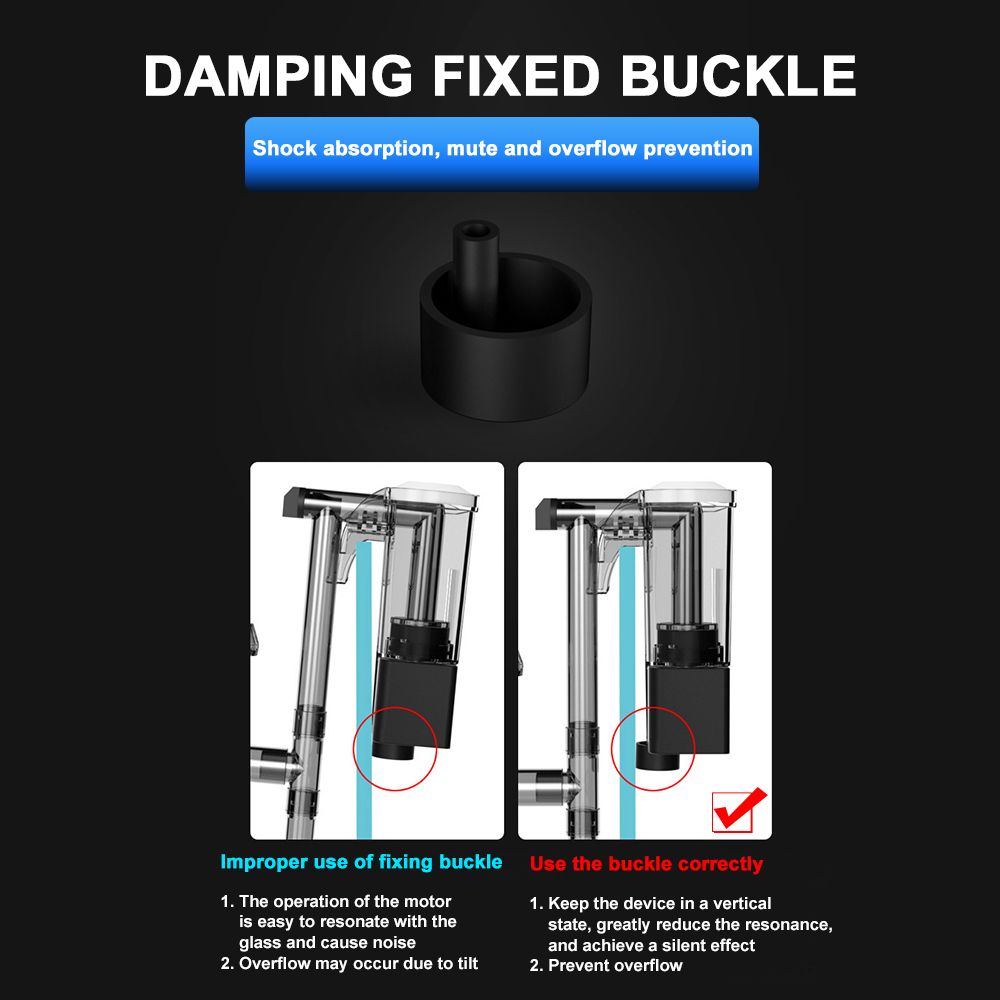 DAMPING FIXED BUCKLE

Shock absorption, mute and overflow prevention

Improper use of fixing buckle

1. The operation of the motor is easy to resonate with the glass and cause noise
2. Overflow may occur due to tilt

Use the buckle correctly

1. Keep the device in a vertical state, greatly reduce the resonance, and achieve a silent effect
2. Prevent overflow