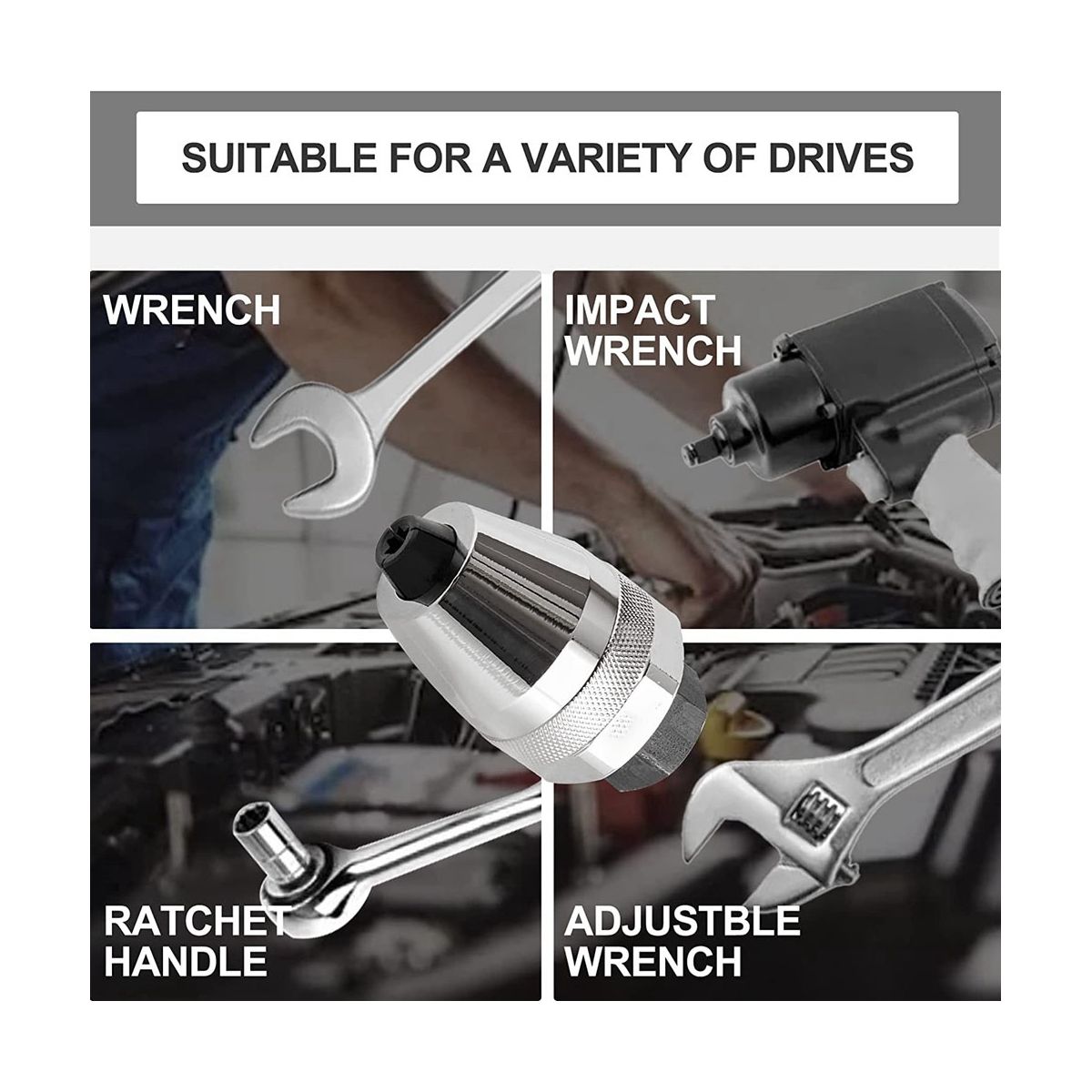 SUITABLE FOR A VARIETY OF DRIVES

WRENCH

IMPACT WRENCH

RATCHET HANDLE

ADJUSTBLE WRENCH