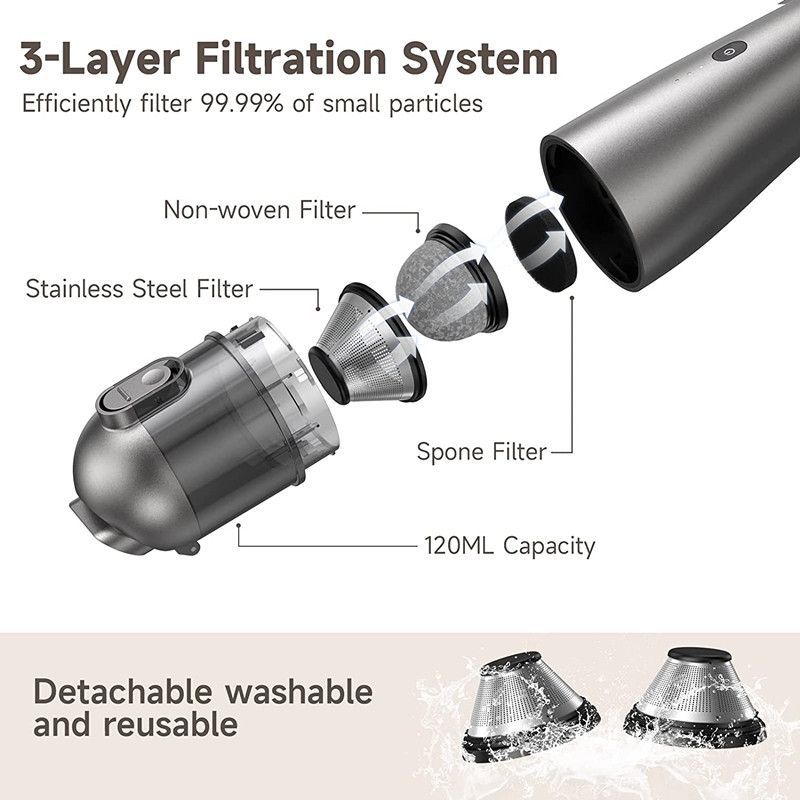 3-Layer Filtration System
Efficiently filter 99.99% of small particles

Non-woven Filter

Stainless Steel Filter

Spone Filter

120ML Capacity

Detachable washable and reusable