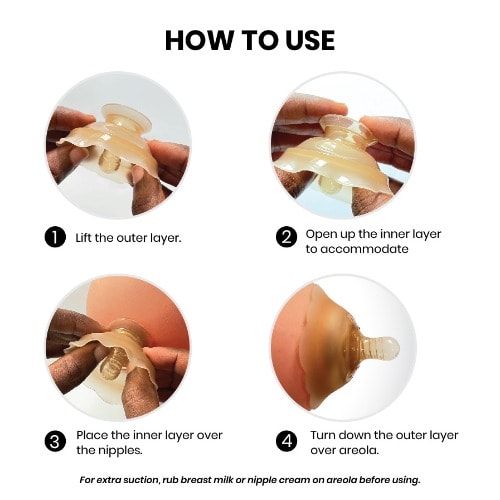 HOW TO USE

1 Lift the outer layer.

2 Open up the inner layer to accommodate

3 Place the inner layer over the nipples.

4 Turn down the outer layer over areola.

For extra suction, rub breast milk or nipple cream on areola before using.