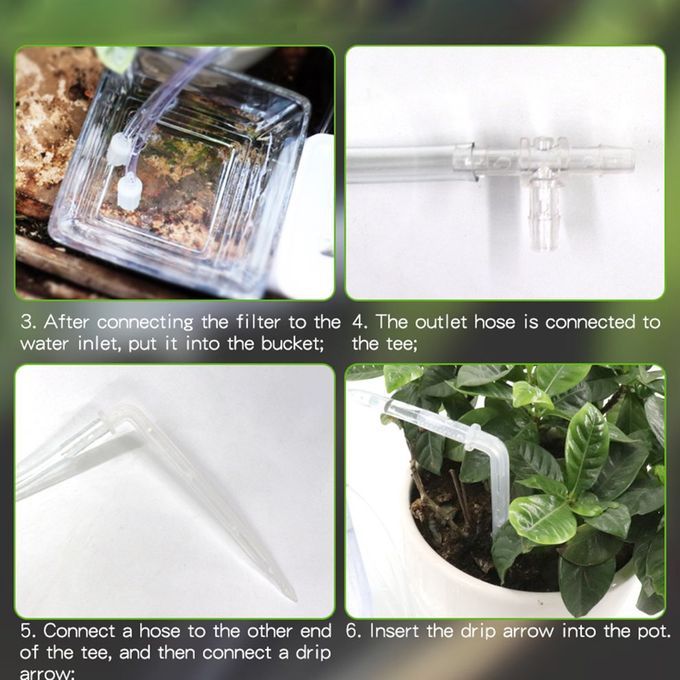 3. After connecting the filter to the water inlet, put it into the bucket;

4. The outlet hose is connected to the tee;

5. Connect a hose to the other end of the tee, and then connect a drip arrow;

6. Insert the drip arrow into the pot.