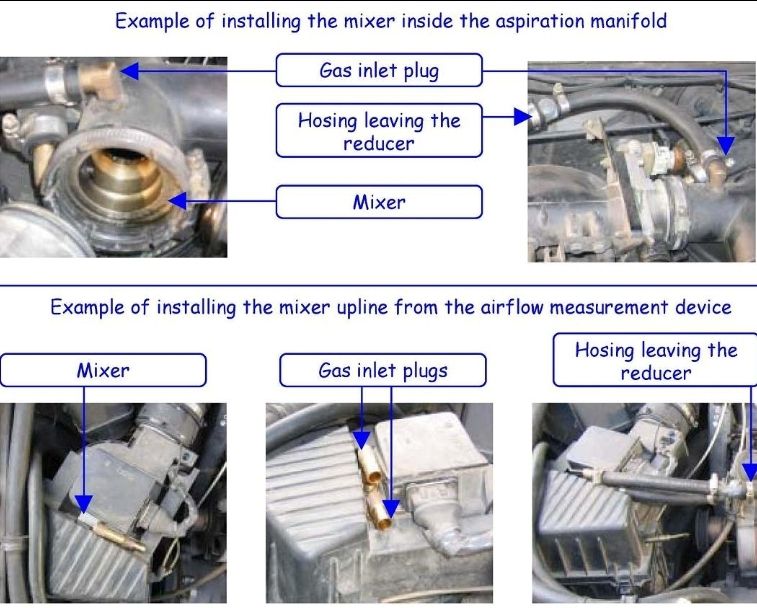 Example of installing the mixer inside the aspiration manifold

Gas inlet plug

Hosing leaving the reducer

Mixer

Example of installing the mixer upline from the airflow measurement device

Mixer

Gas inlet plugs

Hosing leaving the reducer