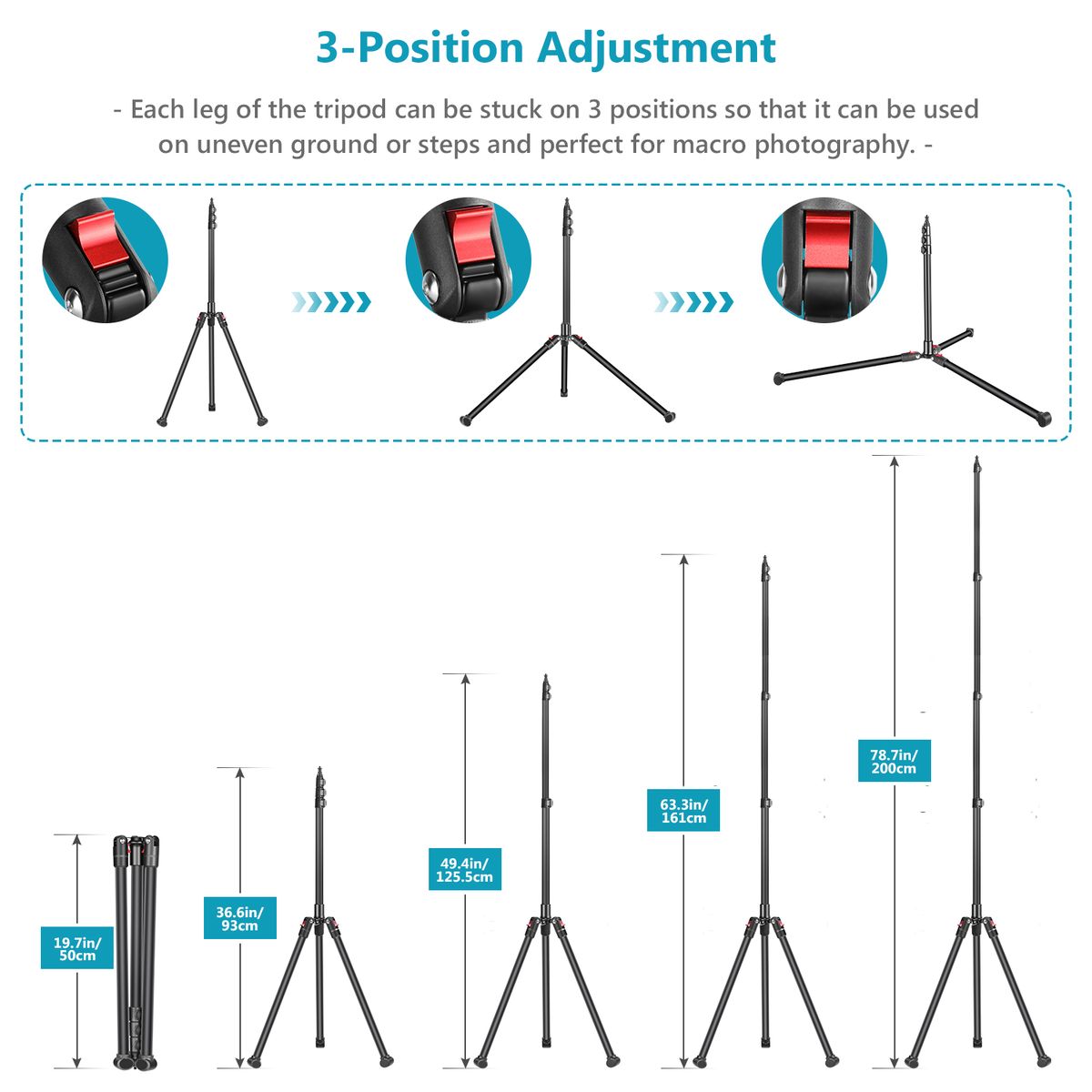 3-Position Adjustment

- Each leg of the tripod can be stuck on 3 positions so that it can be used on uneven ground or steps and perfect for macro photography. -

19.7in/ 50cm

36.6in/ 93cm

49.4in/ 125.5cm

63.3in/ 161cm

78.7in/ 200cm