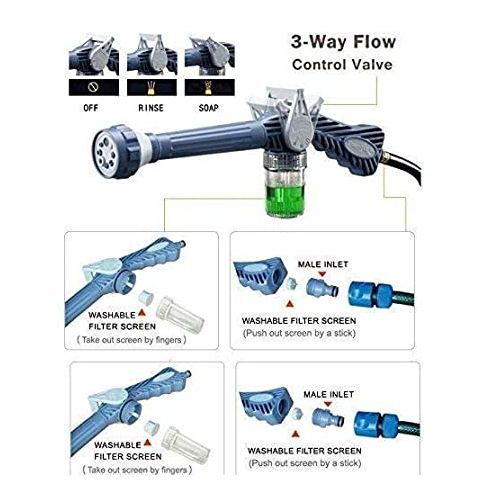 3-Way Flow
Control Valve

OFF
RINSE
SOAP

WASHABLE
FILTER SCREEN
( Take out screen by fingers )

MALE INLET
WASHABLE FILTER SCREEN
(Push out screen by a stick)

WASHABLE
FILTER SCREEN
( Take out screen by fingers )

MALE INLET
WASHABLE FILTER SCREEN
(Push out screen by a stick)